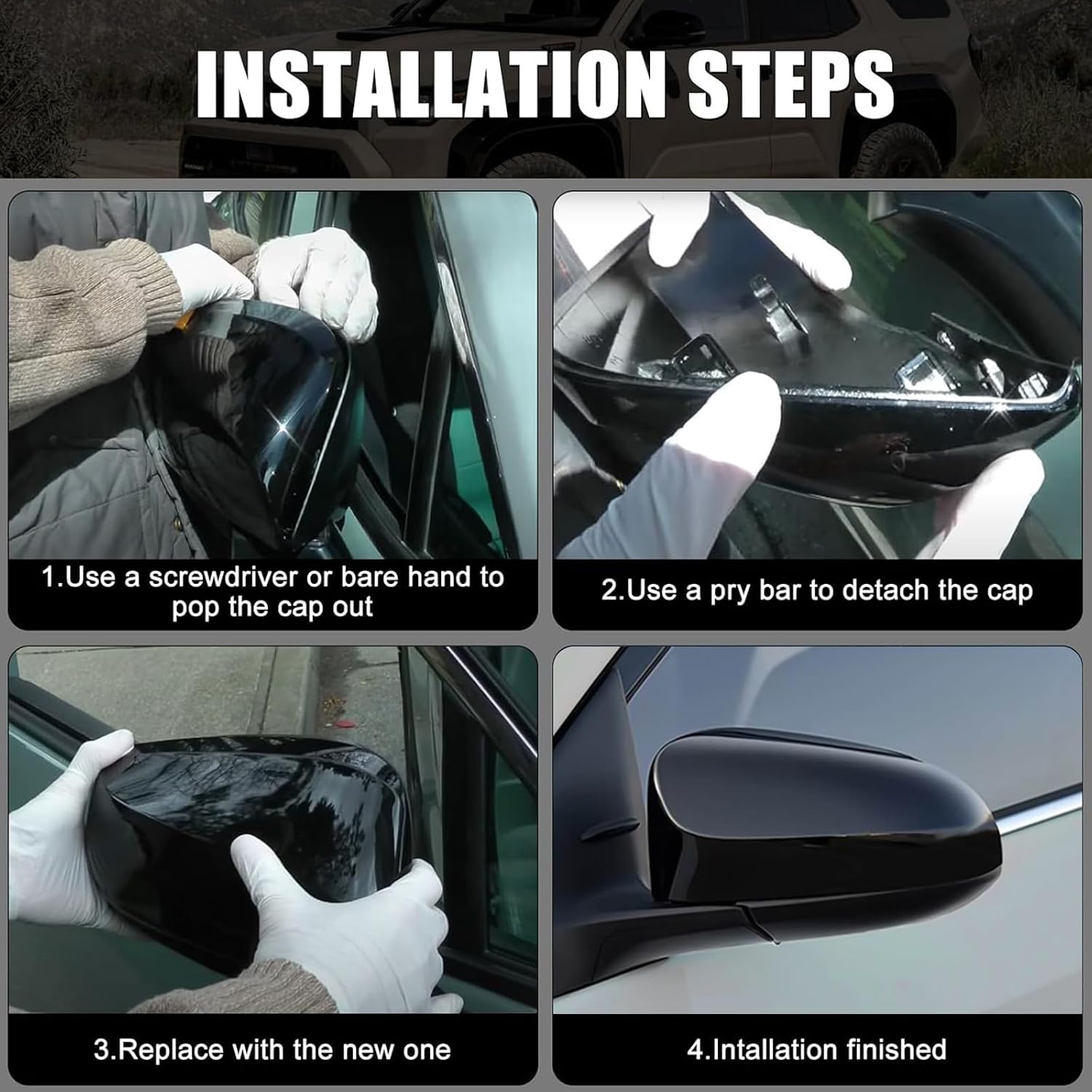 INSTALLATION STEPS

1.Use a screwdriver or bare hand to pop the cap out

2.Use a pry bar to detach the cap

3.Replace with the new one

4.Intallation finished