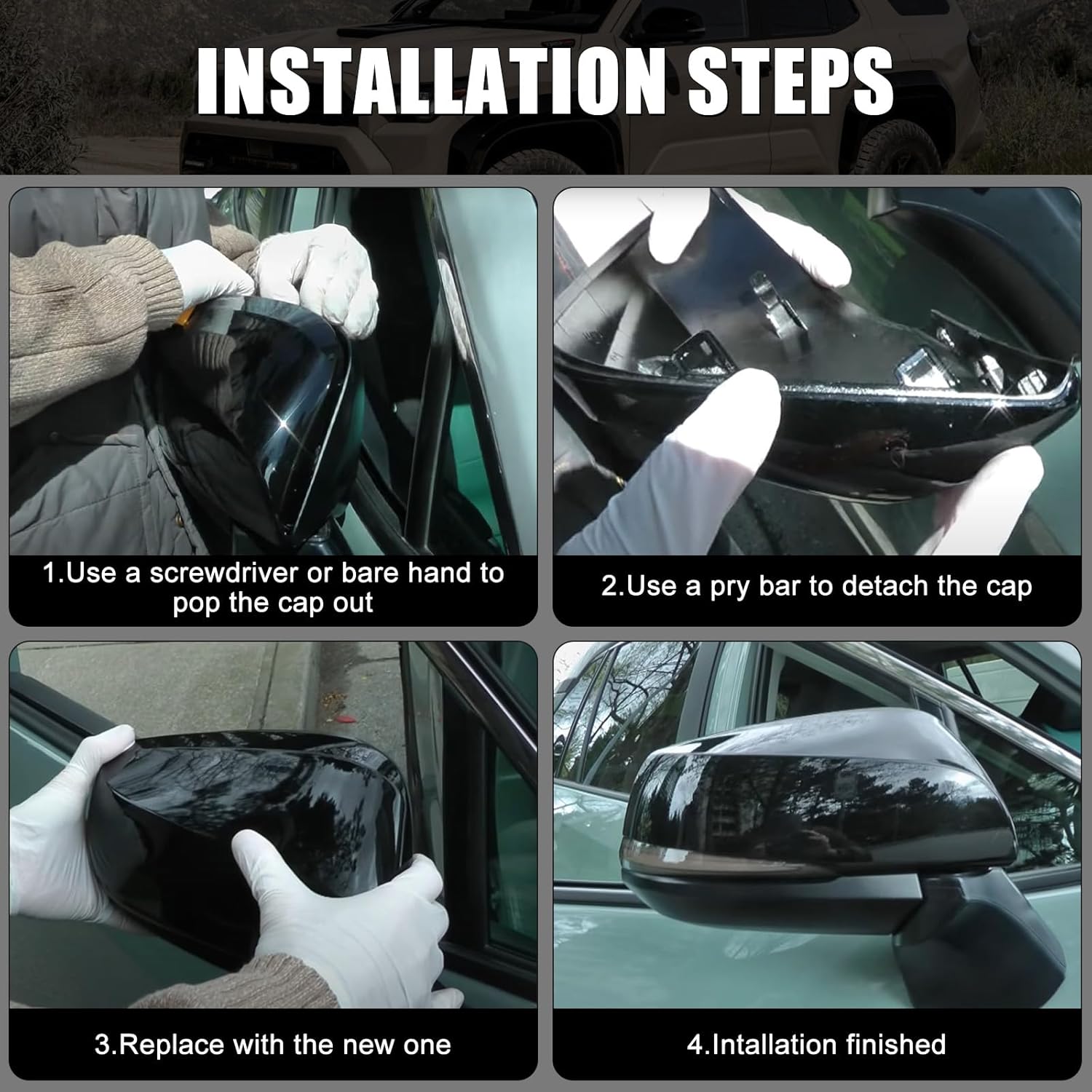 INSTALLATION STEPS

1.Use a screwdriver or bare hand to pop the cap out

2.Use a pry bar to detach the cap

3.Replace with the new one

4.Intallation finished