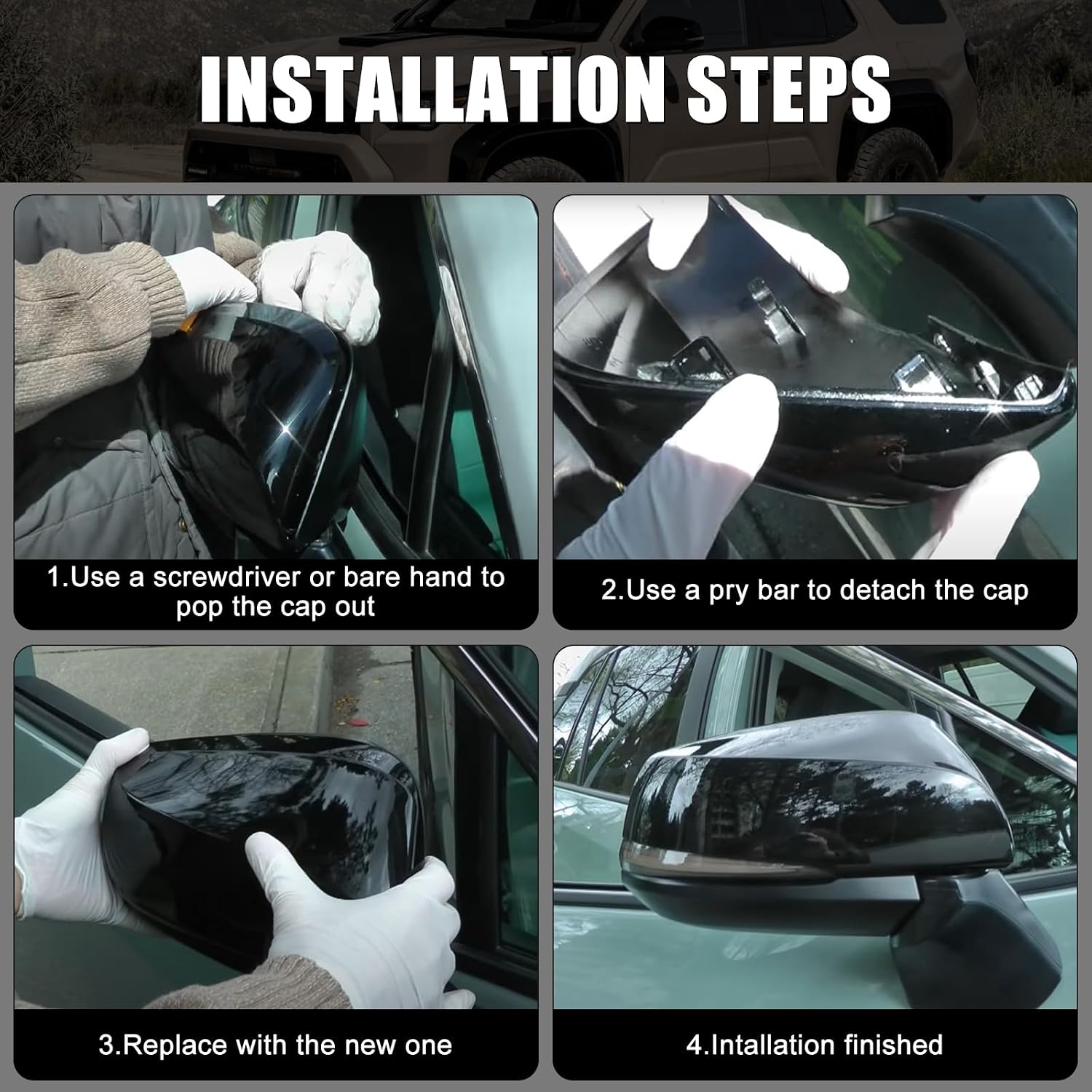 INSTALLATION STEPS

1.Use a screwdriver or bare hand to pop the cap out

2.Use a pry bar to detach the cap

3.Replace with the new one

4.Intallation finished