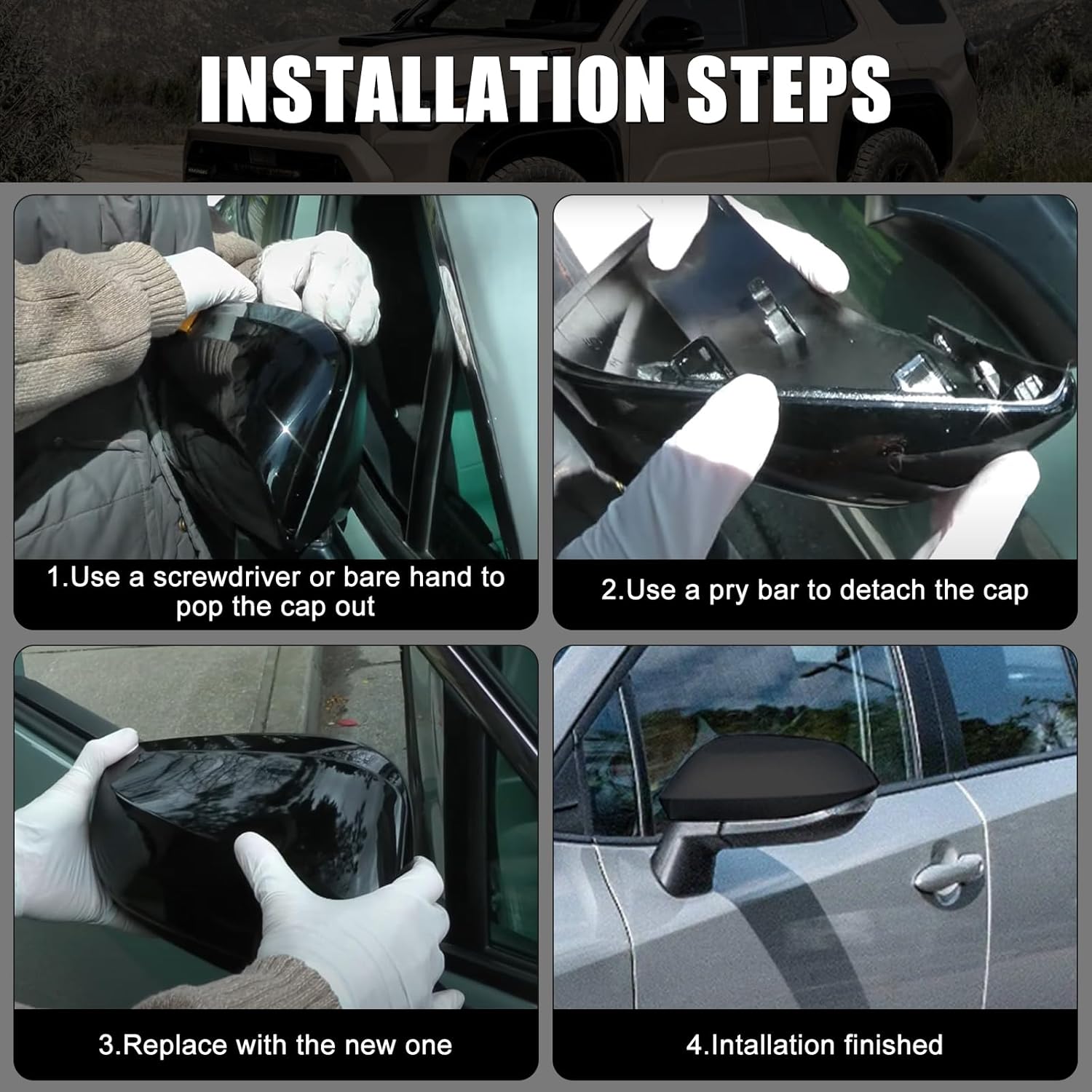 INSTALLATION STEPS

1.Use a screwdriver or bare hand to pop the cap out

2.Use a pry bar to detach the cap

3.Replace with the new one

4.Intallation finished