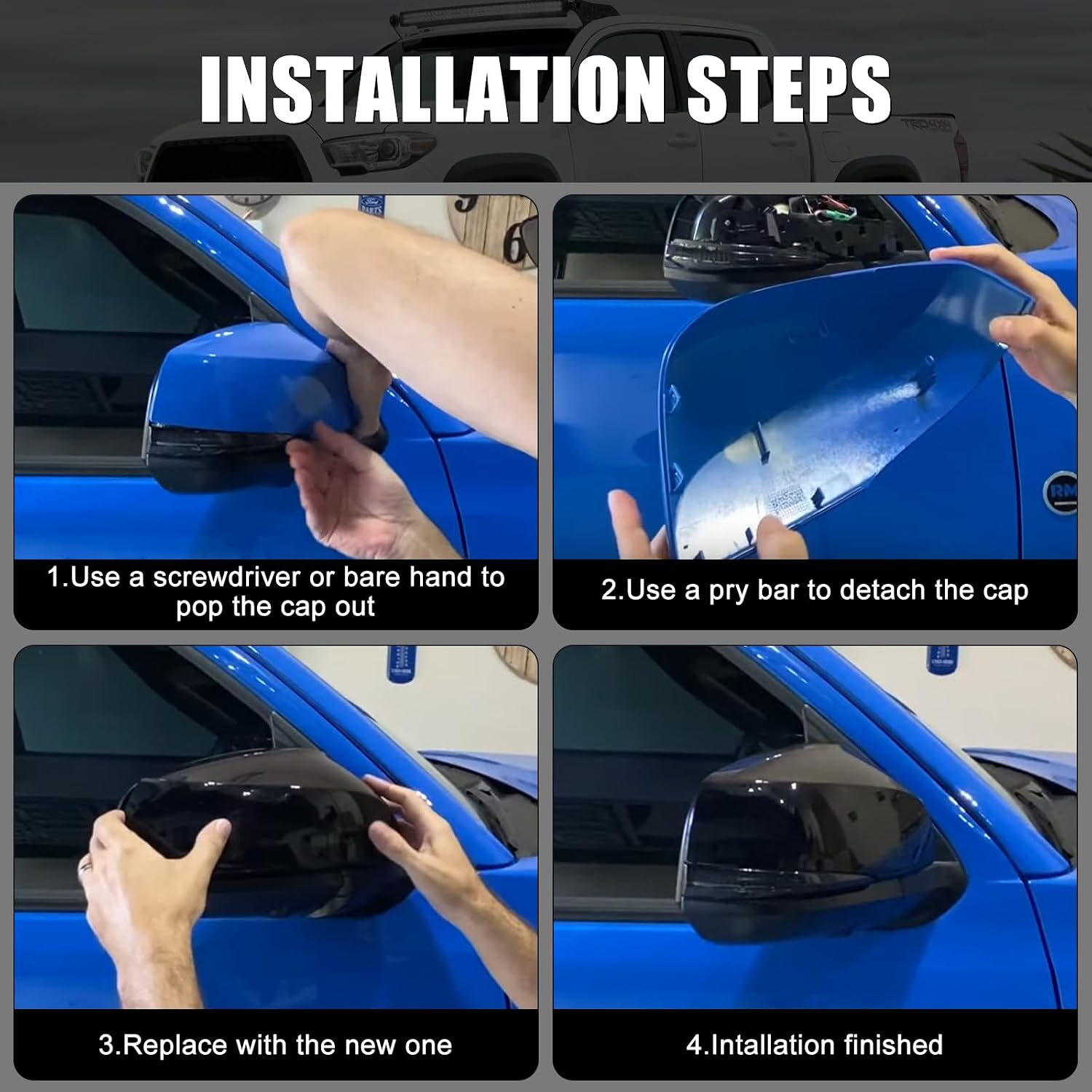 INSTALLATION STEPS

1.Use a screwdriver or bare hand to pop the cap out

2.Use a pry bar to detach the cap

3.Replace with the new one

4.Intallation finished