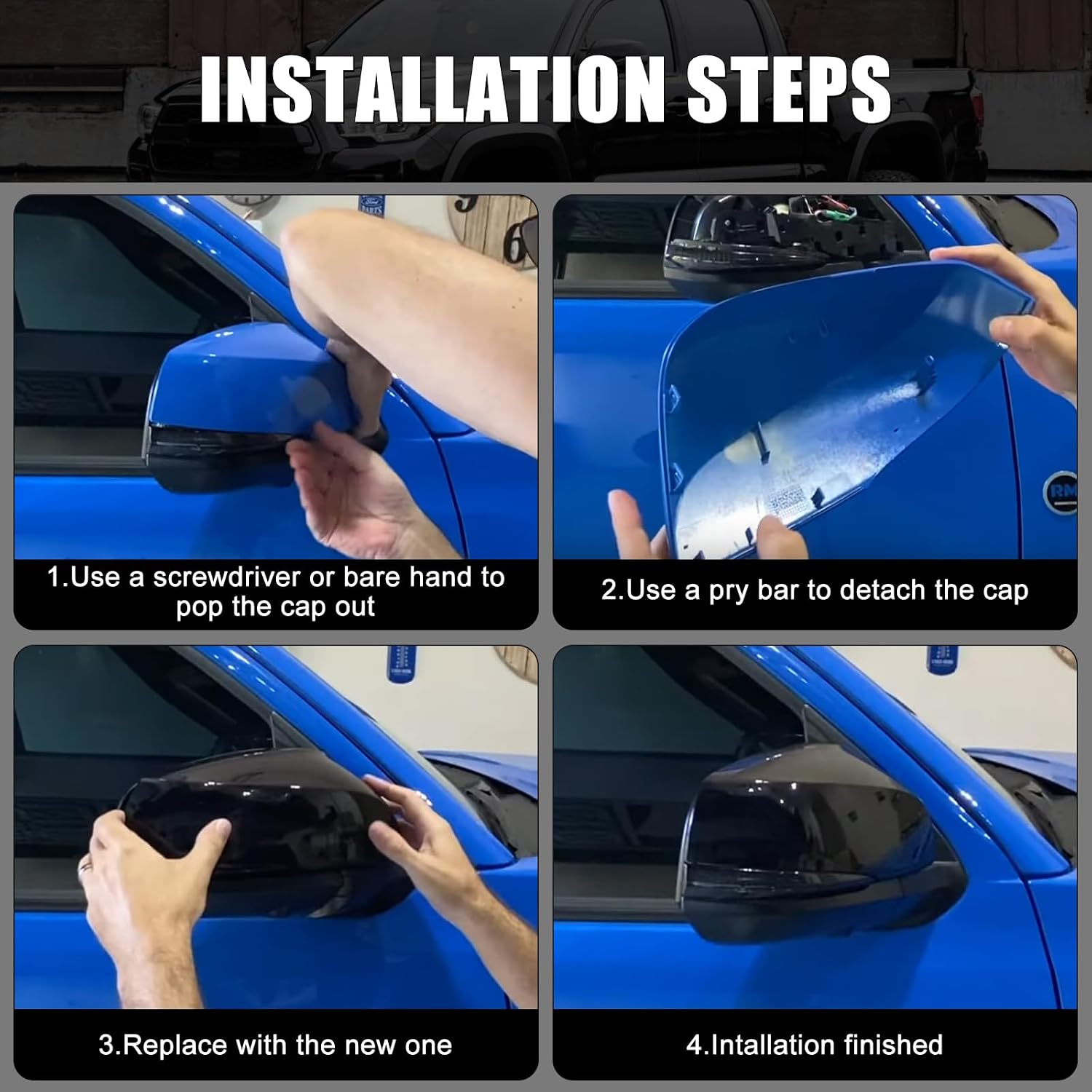 INSTALLATION STEPS

1.Use a screwdriver or bare hand to pop the cap out

2.Use a pry bar to detach the cap

3.Replace with the new one

4.Intallation finished