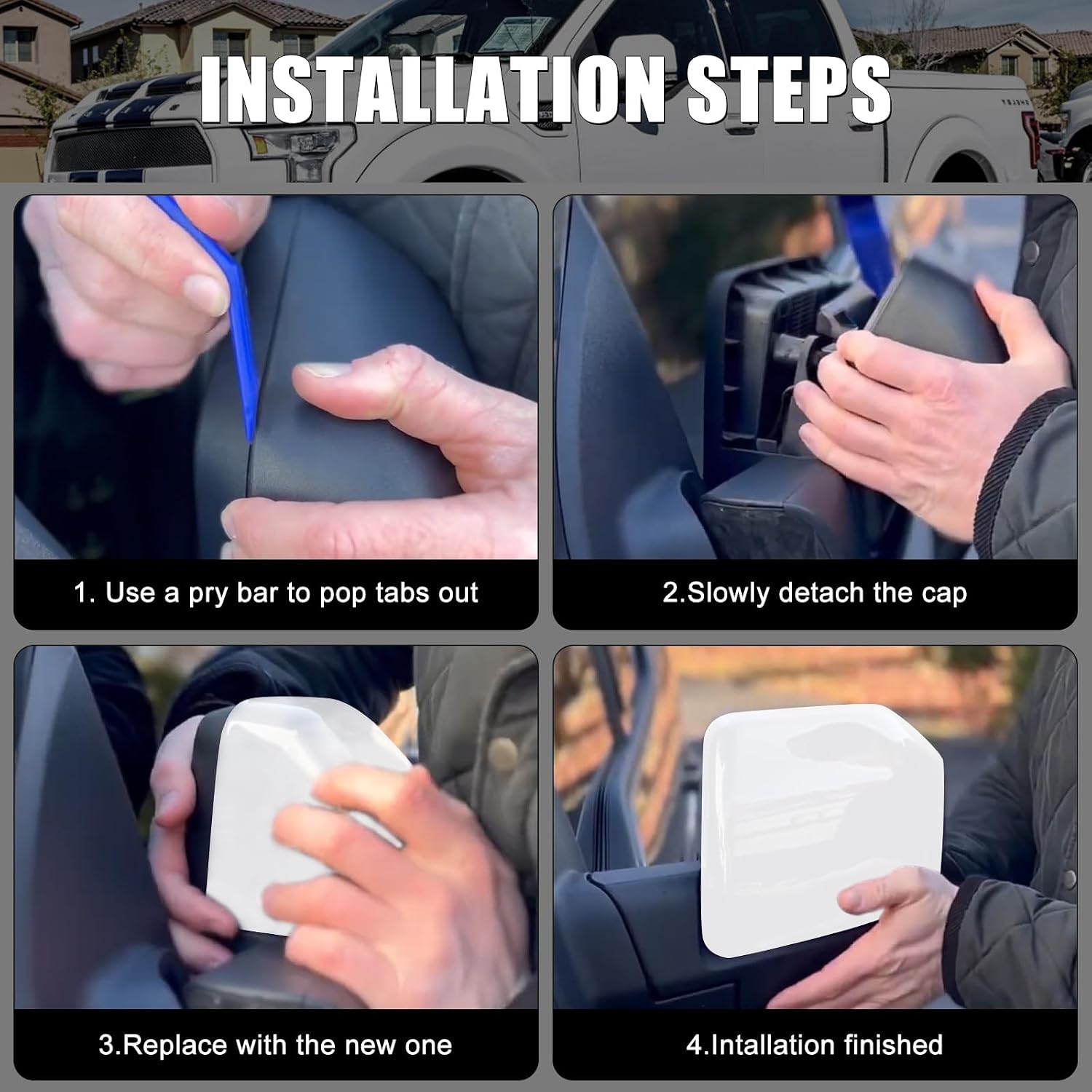 INSTALLATION STEPS

1. Use a pry bar to pop tabs out

2.Slowly detach the cap

3.Replace with the new one

4.Intallation finished