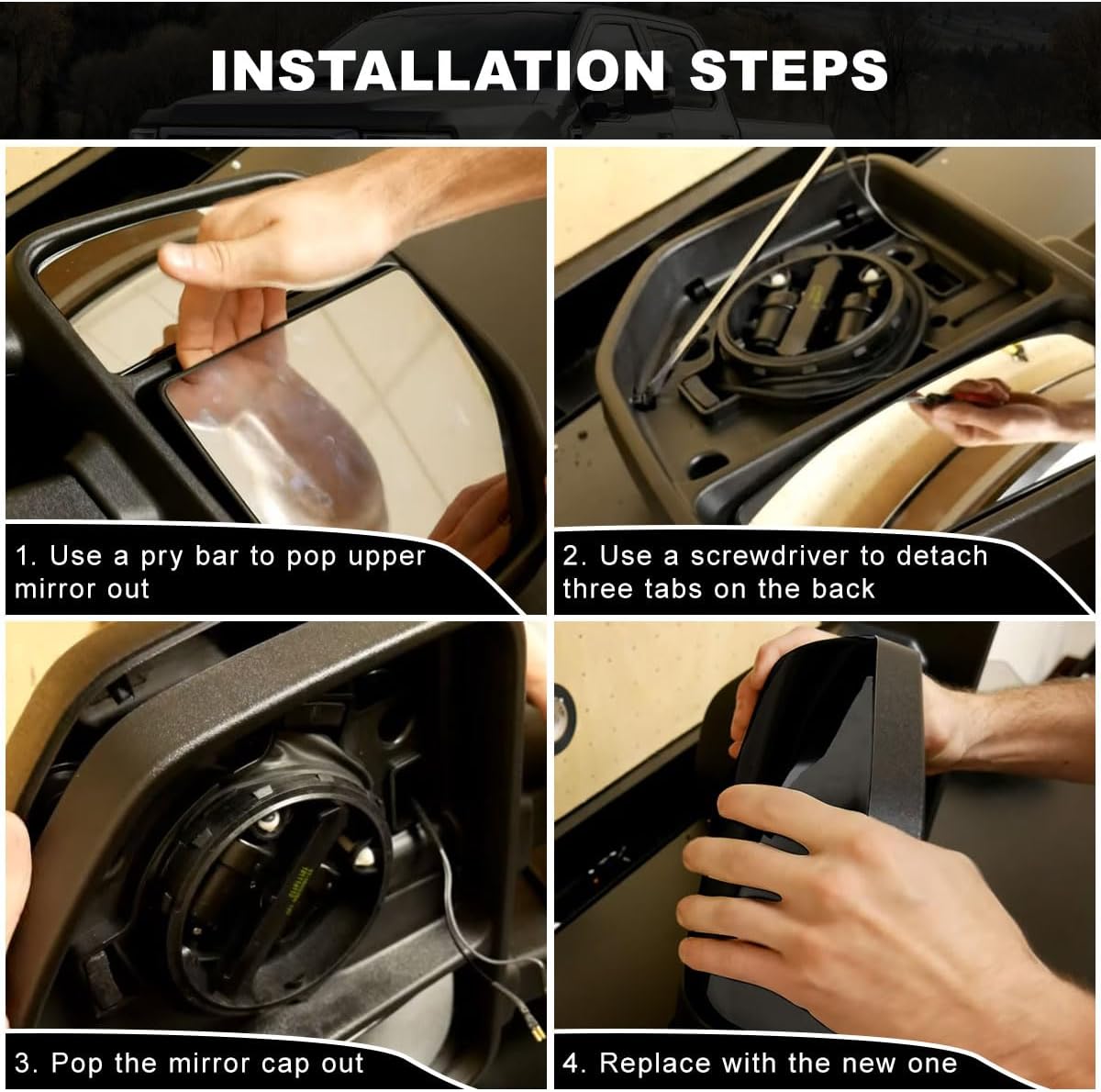 INSTALLATION STEPS

1. Use a pry bar to pop upper mirror out

2. Use a screwdriver to detach three tabs on the back

3. Pop the mirror cap out

4. Replace with the new one