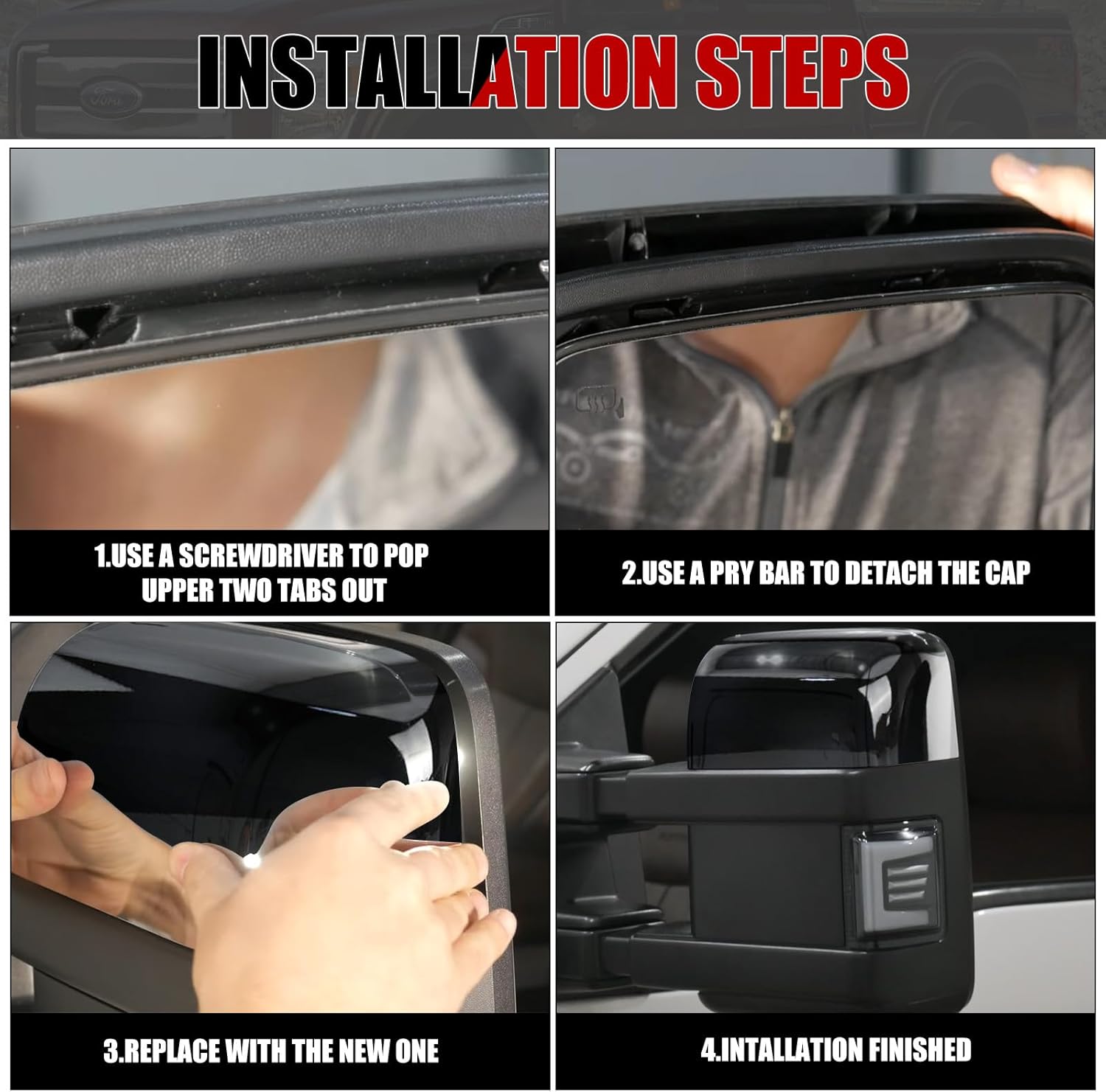 INSTALLATION STEPS

1.USE A SCREWDRIVER TO POP UPPER TWO TABS OUT

2.USE A PRY BAR TO DETACH THE CAP

3.REPLACE WITH THE NEW ONE

4.INTALLATION FINISHED