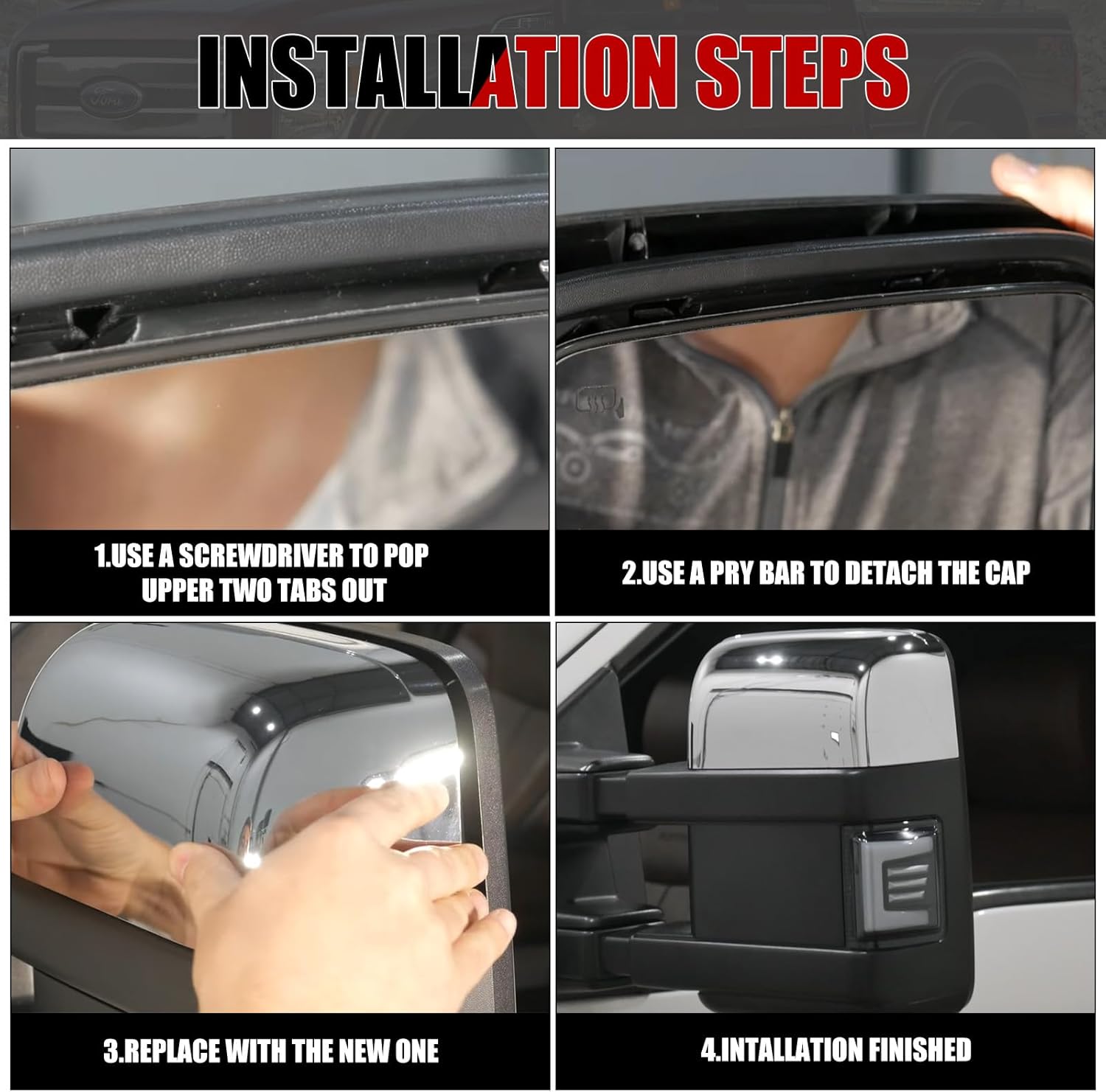 INSTALLATION STEPS

1.USE A SCREWDRIVER TO POP UPPER TWO TABS OUT

2.USE A PRY BAR TO DETACH THE CAP

3.REPLACE WITH THE NEW ONE

4.INTALLATION FINISHED