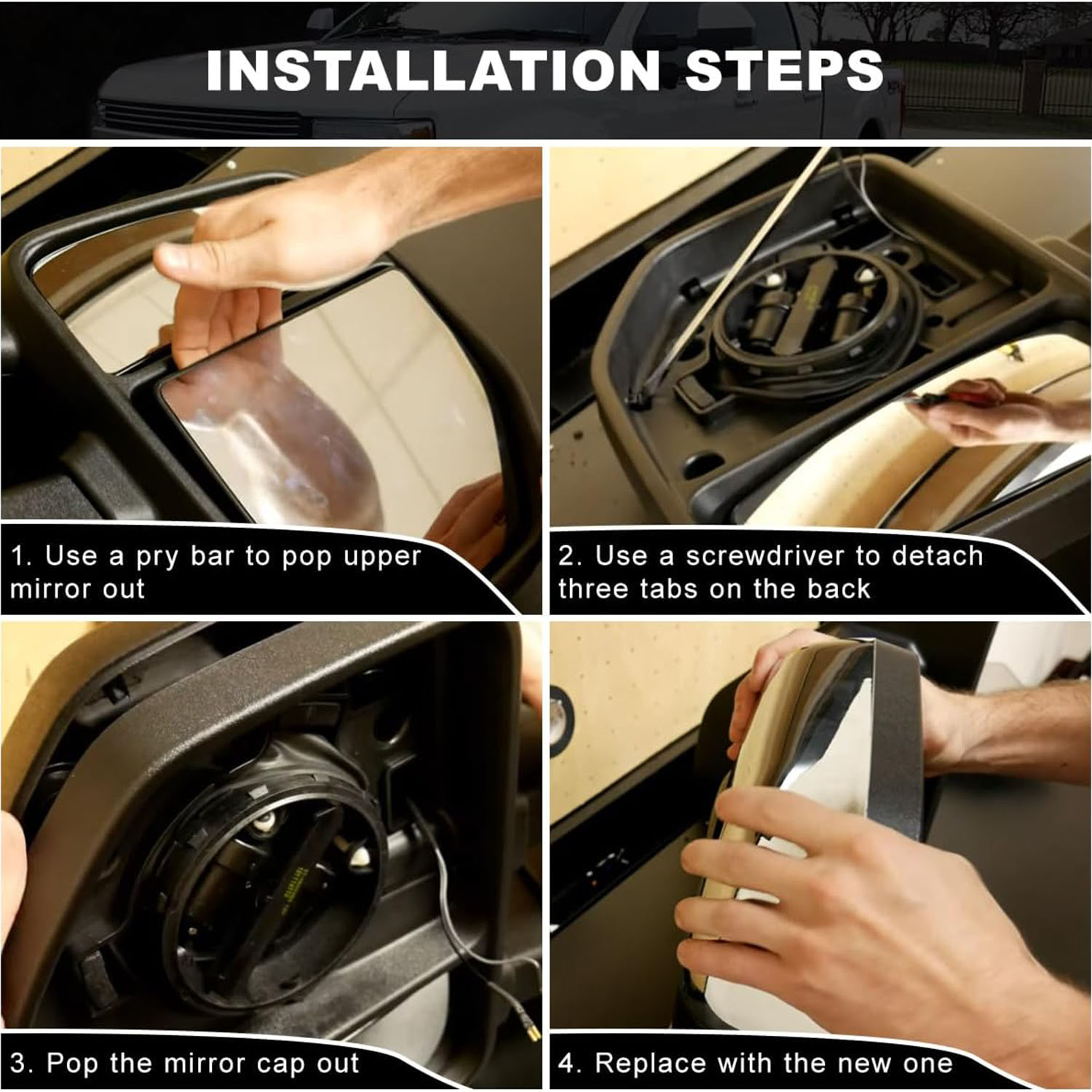 INSTALLATION STEPS

1. Use a pry bar to pop upper mirror out

2. Use a screwdriver to detach three tabs on the back

3. Pop the mirror cap out

4. Replace with the new one