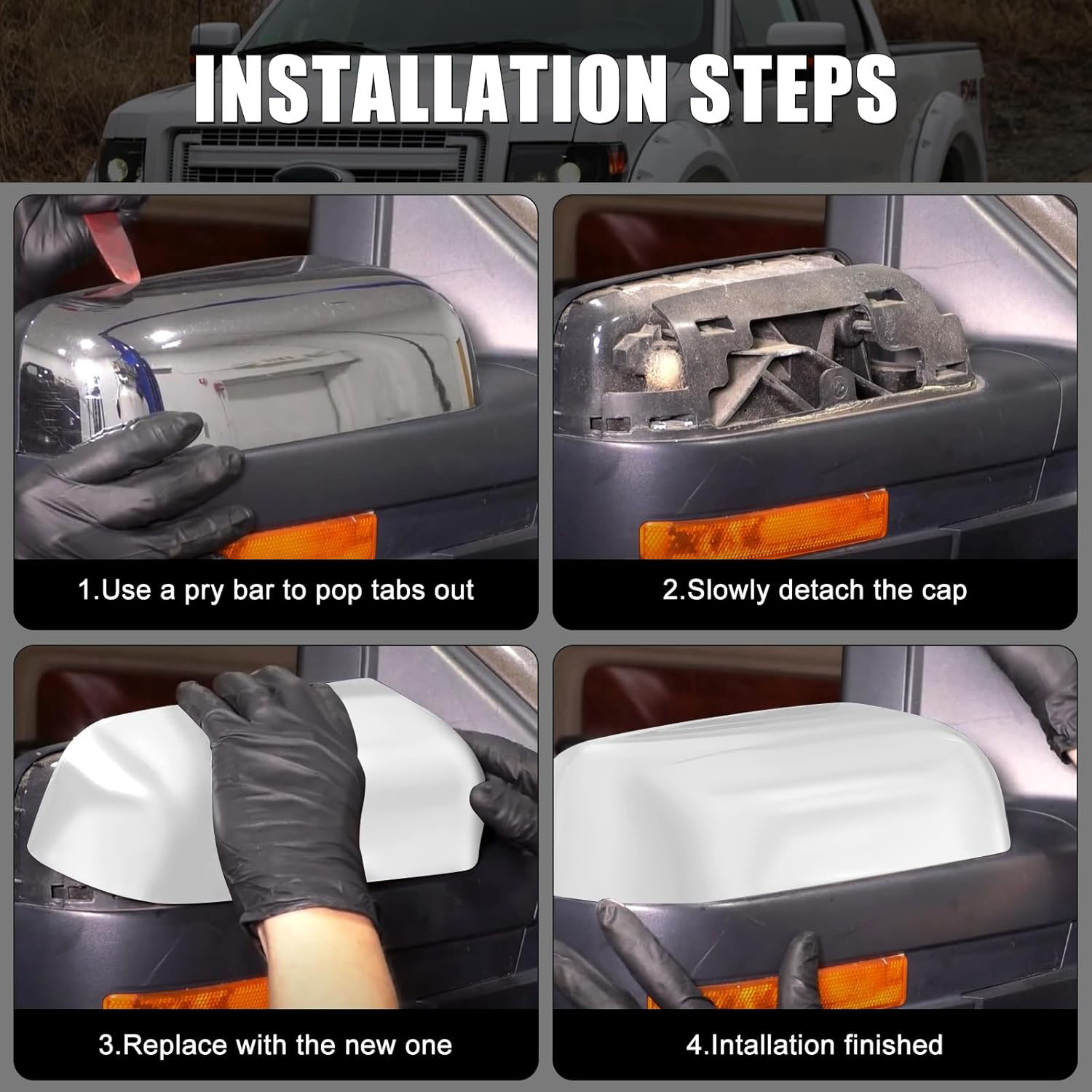 INSTALLATION STEPS

1.Use a pry bar to pop tabs out

2.Slowly detach the cap

3.Replace with the new one

4.Intallation finished