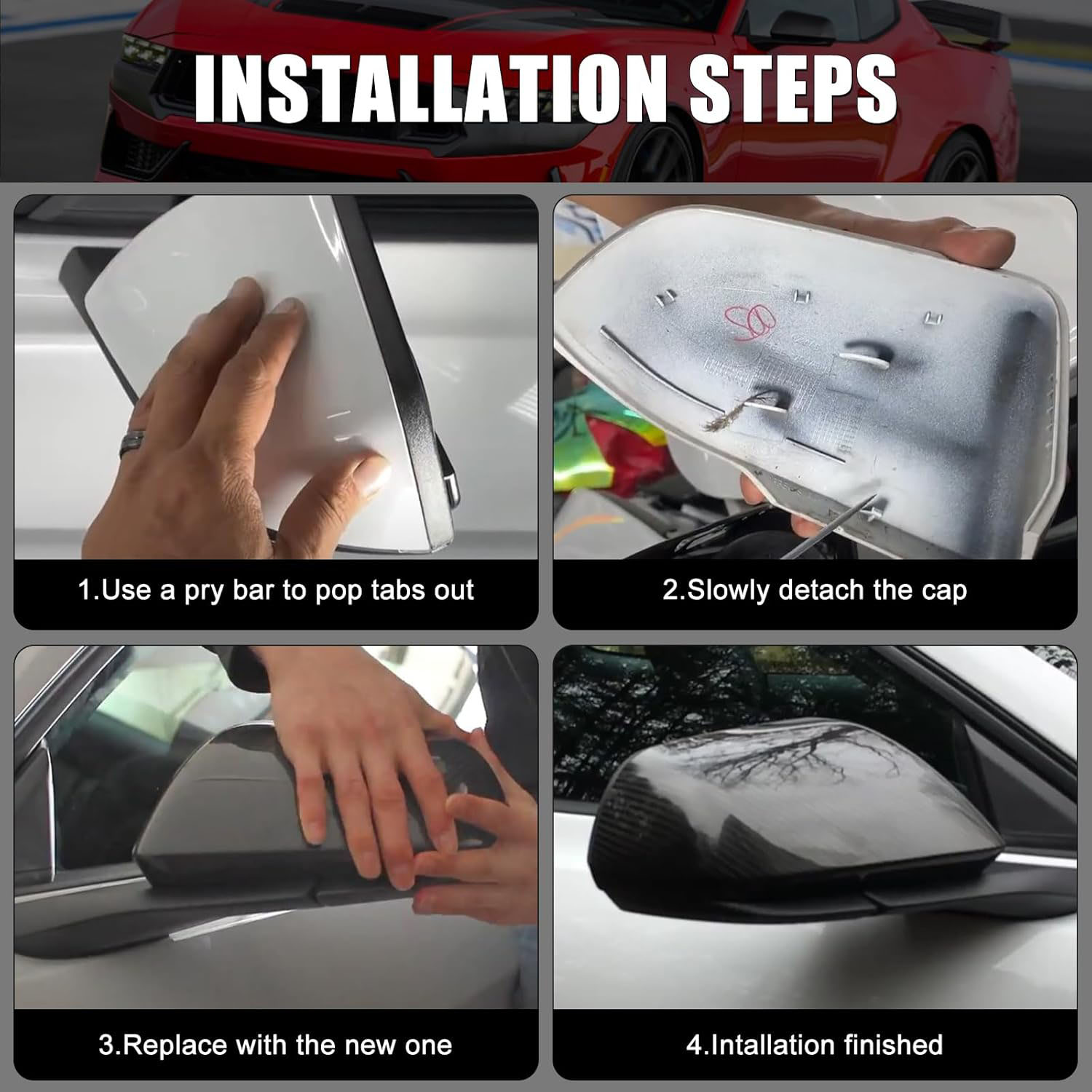 INSTALLATION STEPS

1.Use a pry bar to pop tabs out

2.Slowly detach the cap

3.Replace with the new one

4.Intallation finished