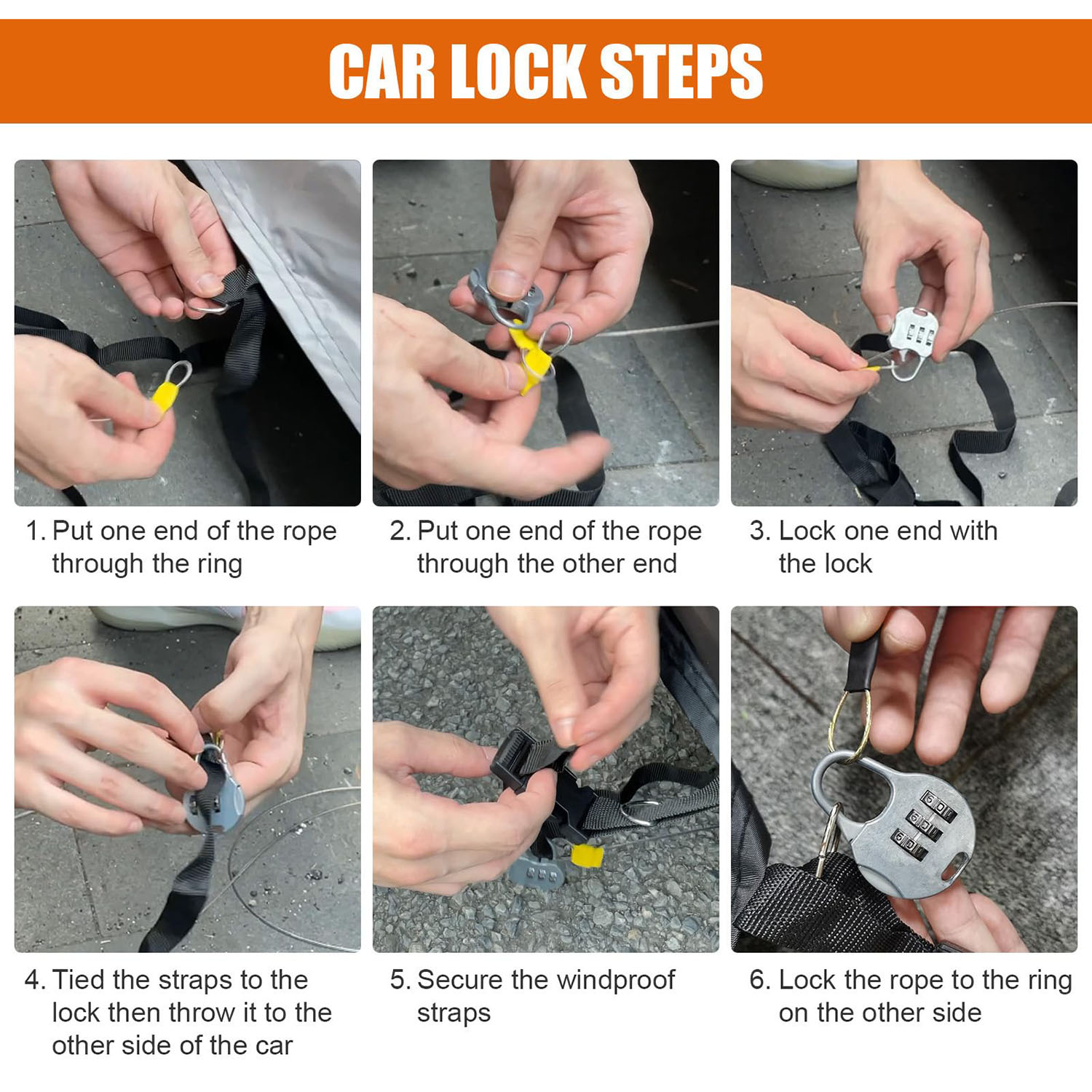 CAR LOCK STEPS

1. Put one end of the rope through the ring

2. Put one end of the rope through the other end

3. Lock one end with the lock

4. Tied the straps to the lock then throw it to the other side of the car

5. Secure the windproof straps

6. Lock the rope to the ring on the other side