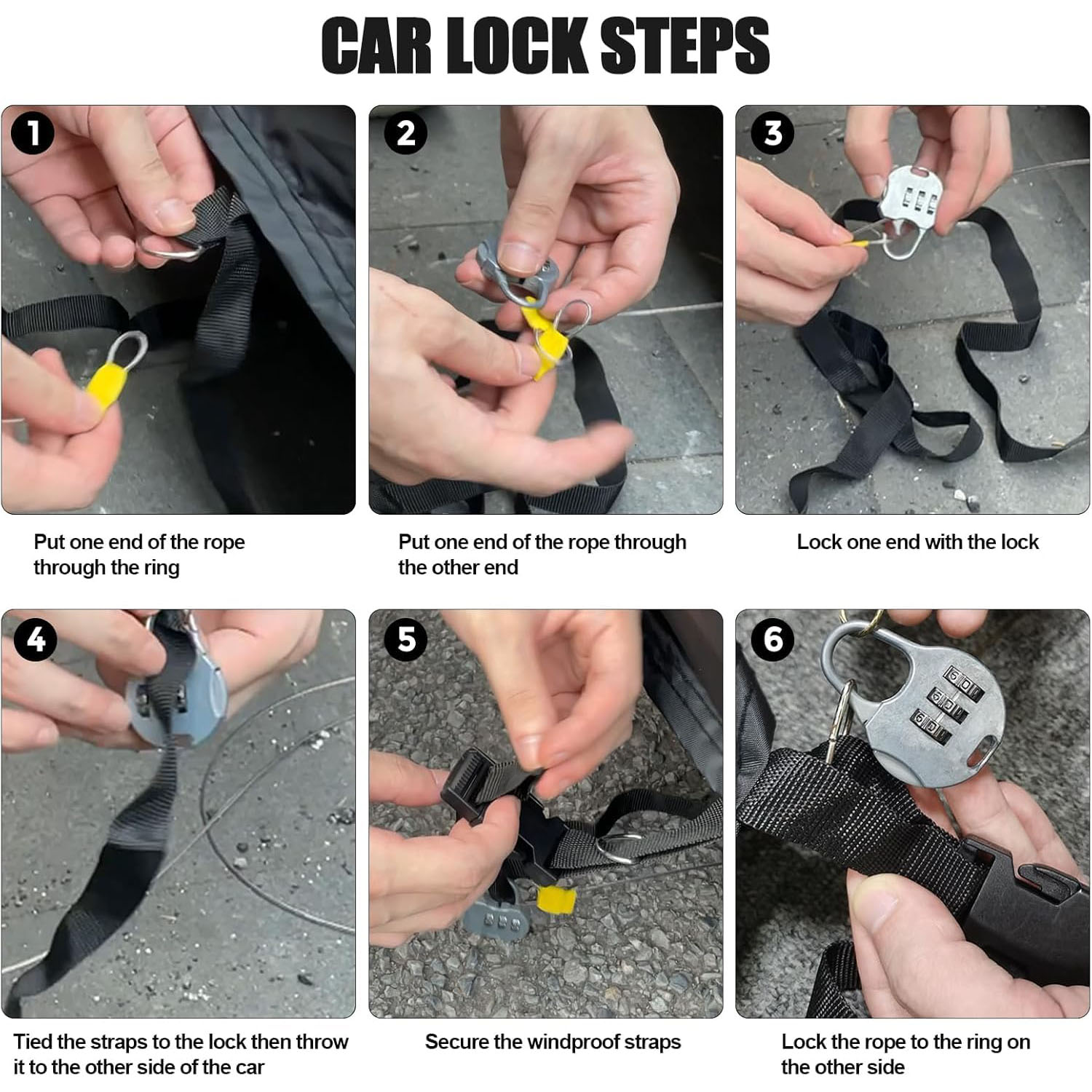 CAR LOCK STEPS

1

Put one end of the rope through the ring

2

Put one end of the rope through the other end

3

Lock one end with the lock

4

Tied the straps to the lock then throw it to the other side of the car

5

Secure the windproof straps

6

Lock the rope to the ring on the other side