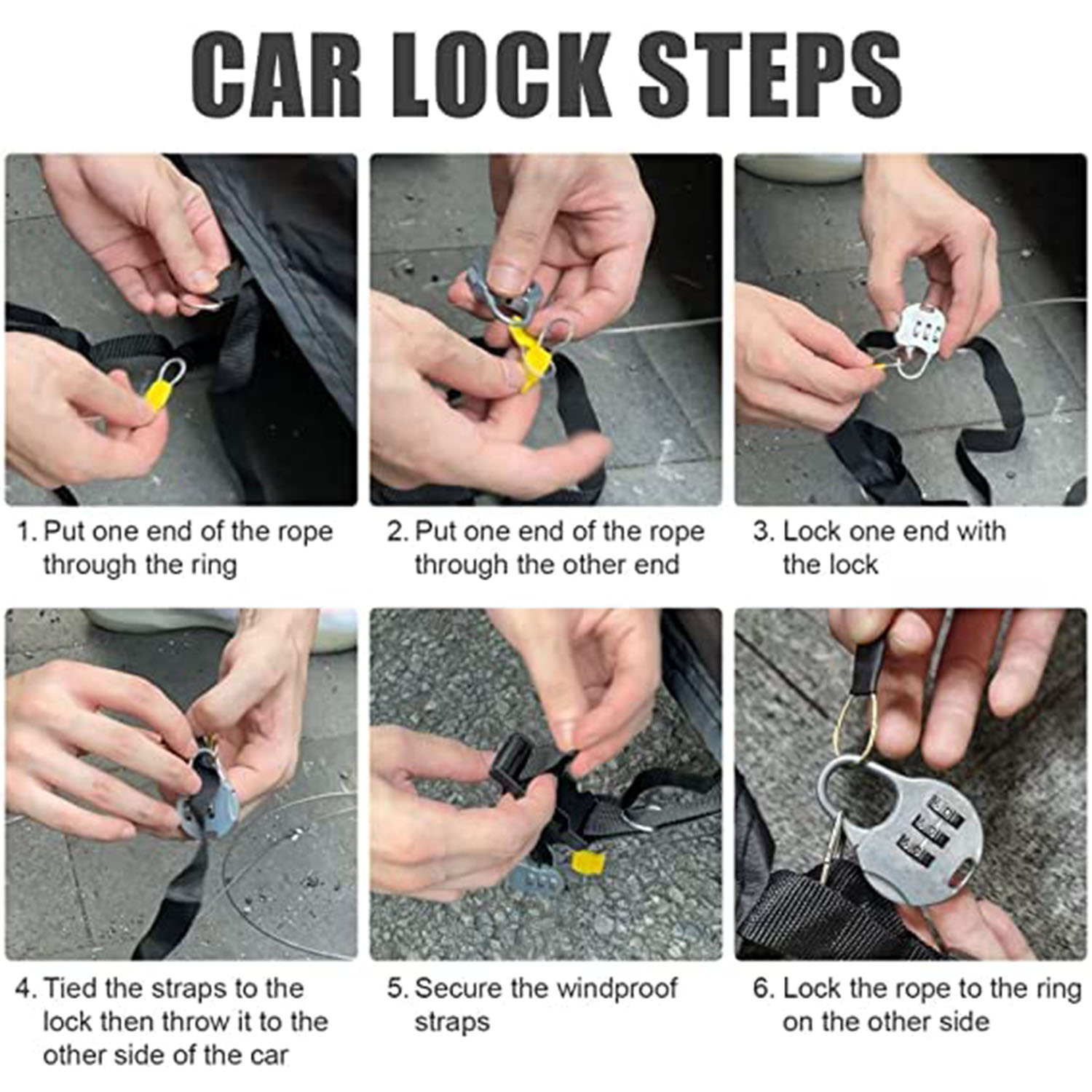 CAR LOCK STEPS

1. Put one end of the rope through the ring

2. Put one end of the rope through the other end

3. Lock one end with the lock

4. Tied the straps to the lock then throw it to the other side of the car

5. Secure the windproof straps

6. Lock the rope to the ring on the other side