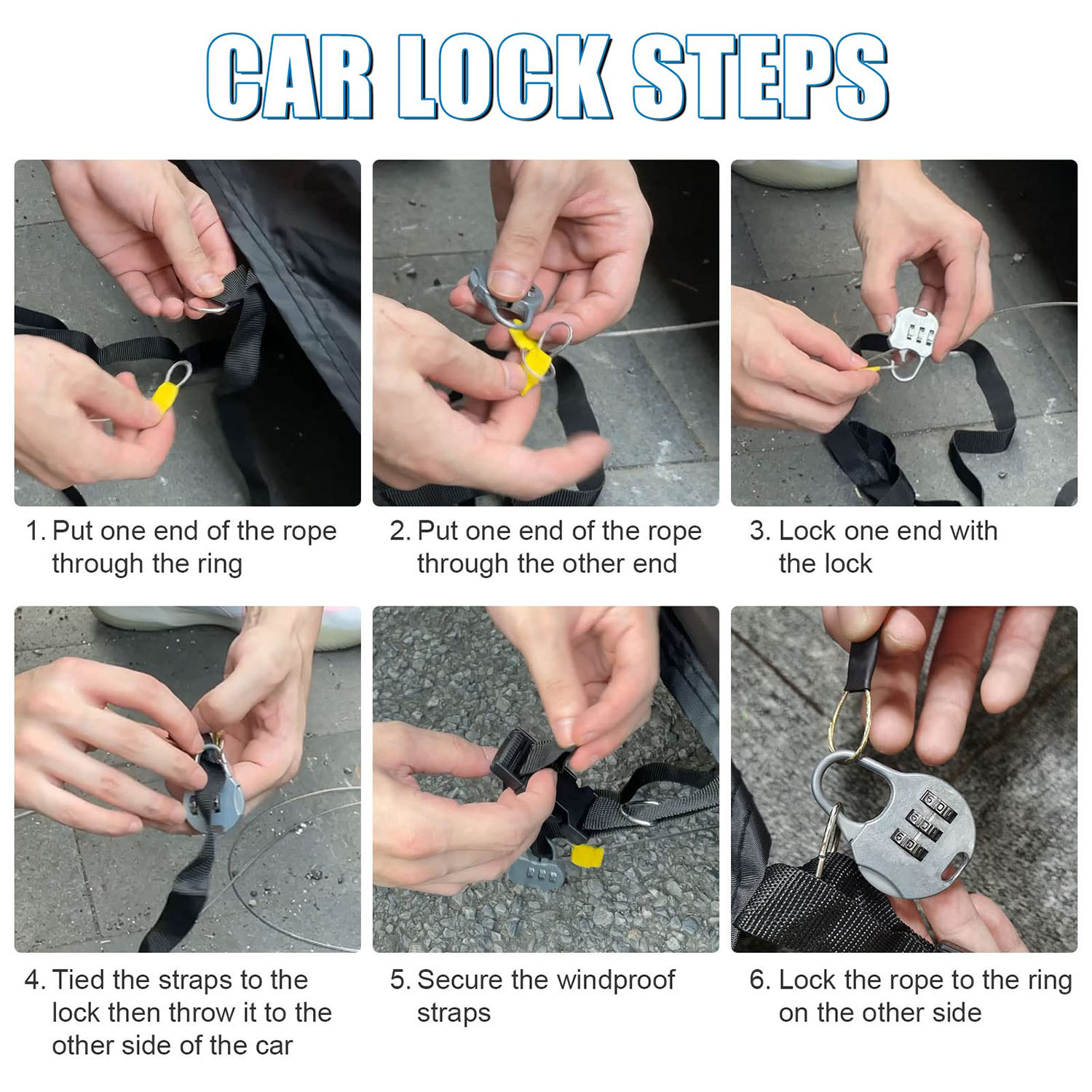 CAR LOCK STEPS

1. Put one end of the rope through the ring

2. Put one end of the rope through the other end

3. Lock one end with the lock

4. Tied the straps to the lock then throw it to the other side of the car

5. Secure the windproof straps

6. Lock the rope to the ring on the other side