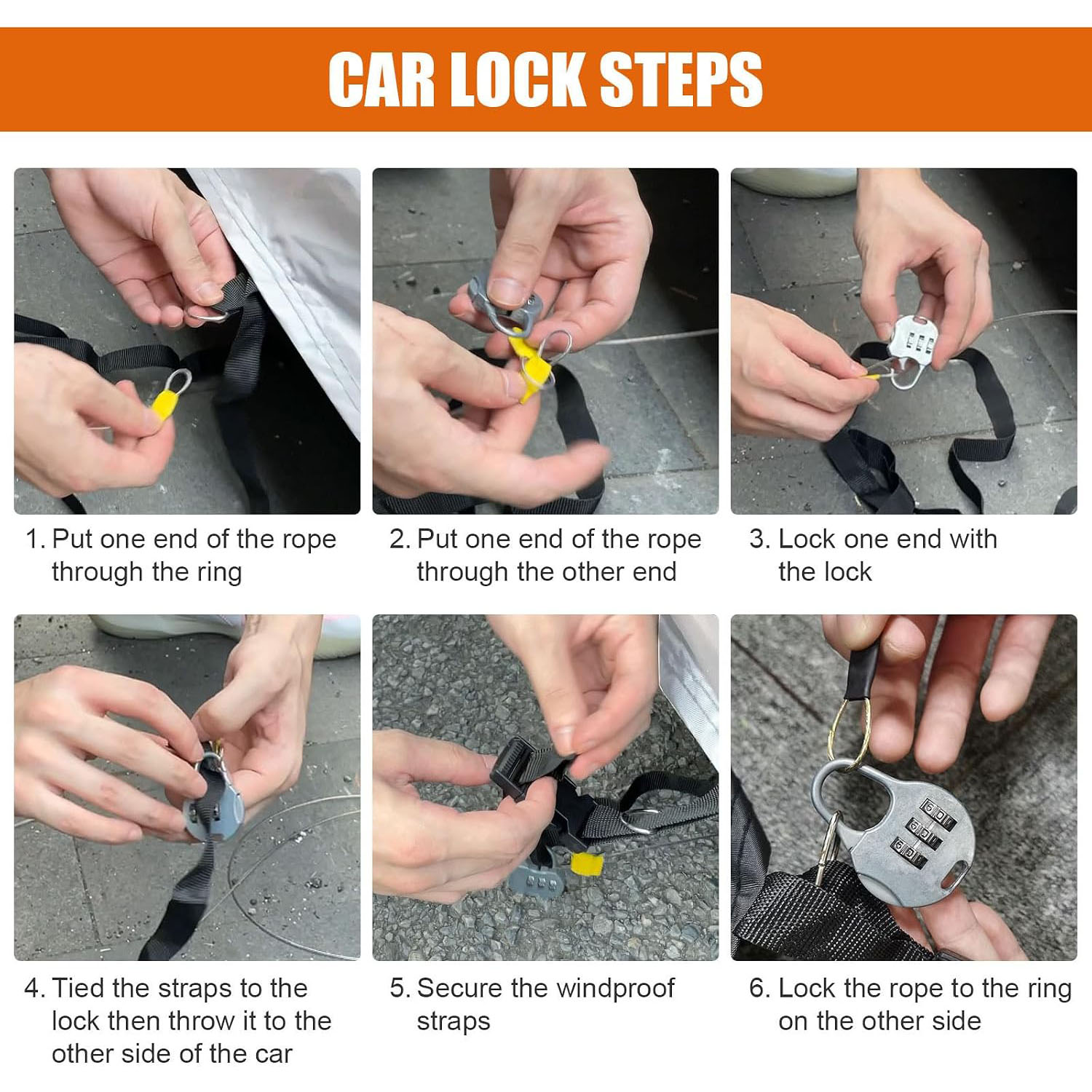 CAR LOCK STEPS

1. Put one end of the rope through the ring

2. Put one end of the rope through the other end

3. Lock one end with the lock

4. Tied the straps to the lock then throw it to the other side of the car

5. Secure the windproof straps

6. Lock the rope to the ring on the other side