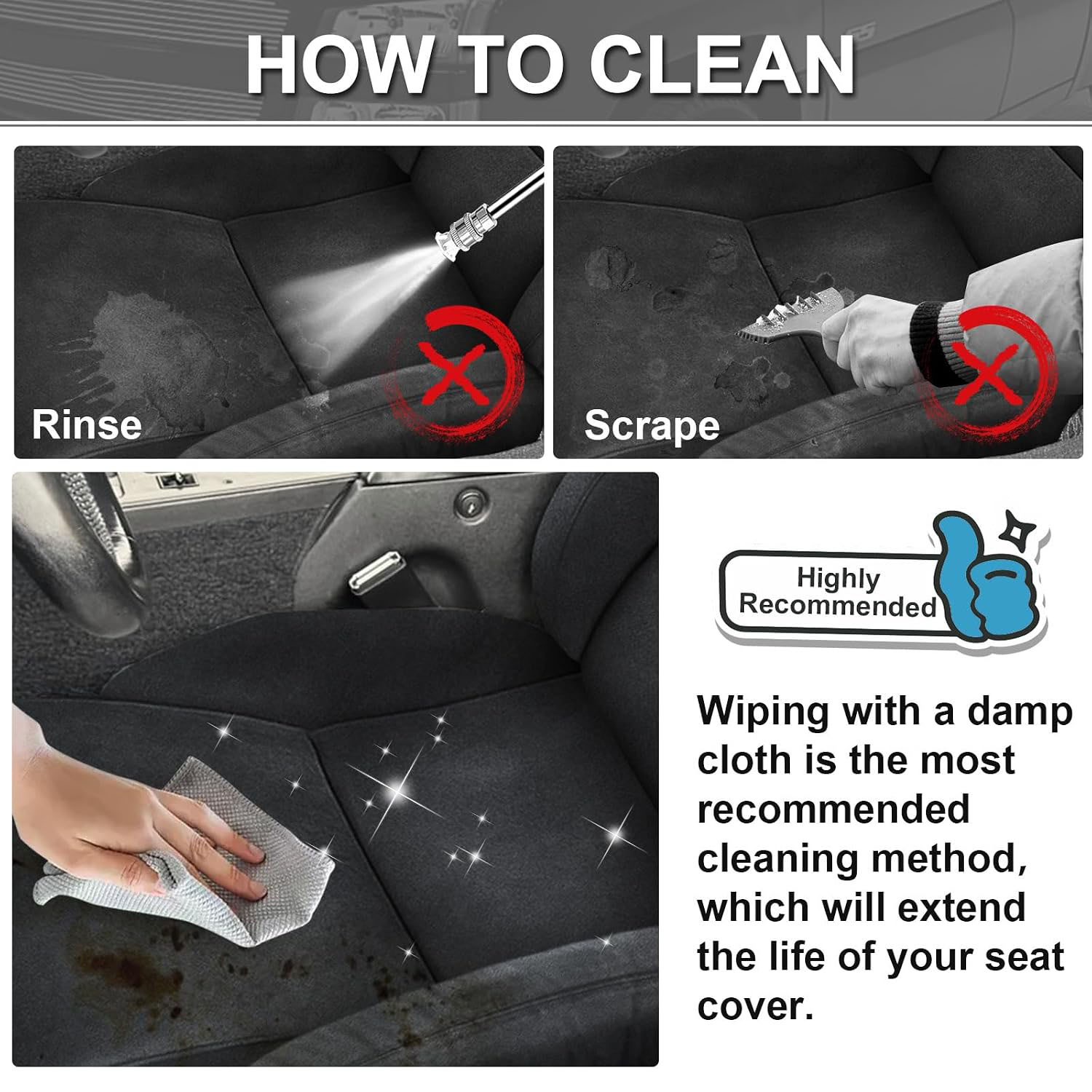 HOW TO CLEAN

Rinse

Scrape

Highly Recommended

Wiping with a damp cloth is the most recommended cleaning method, which will extend the life of your seat cover.