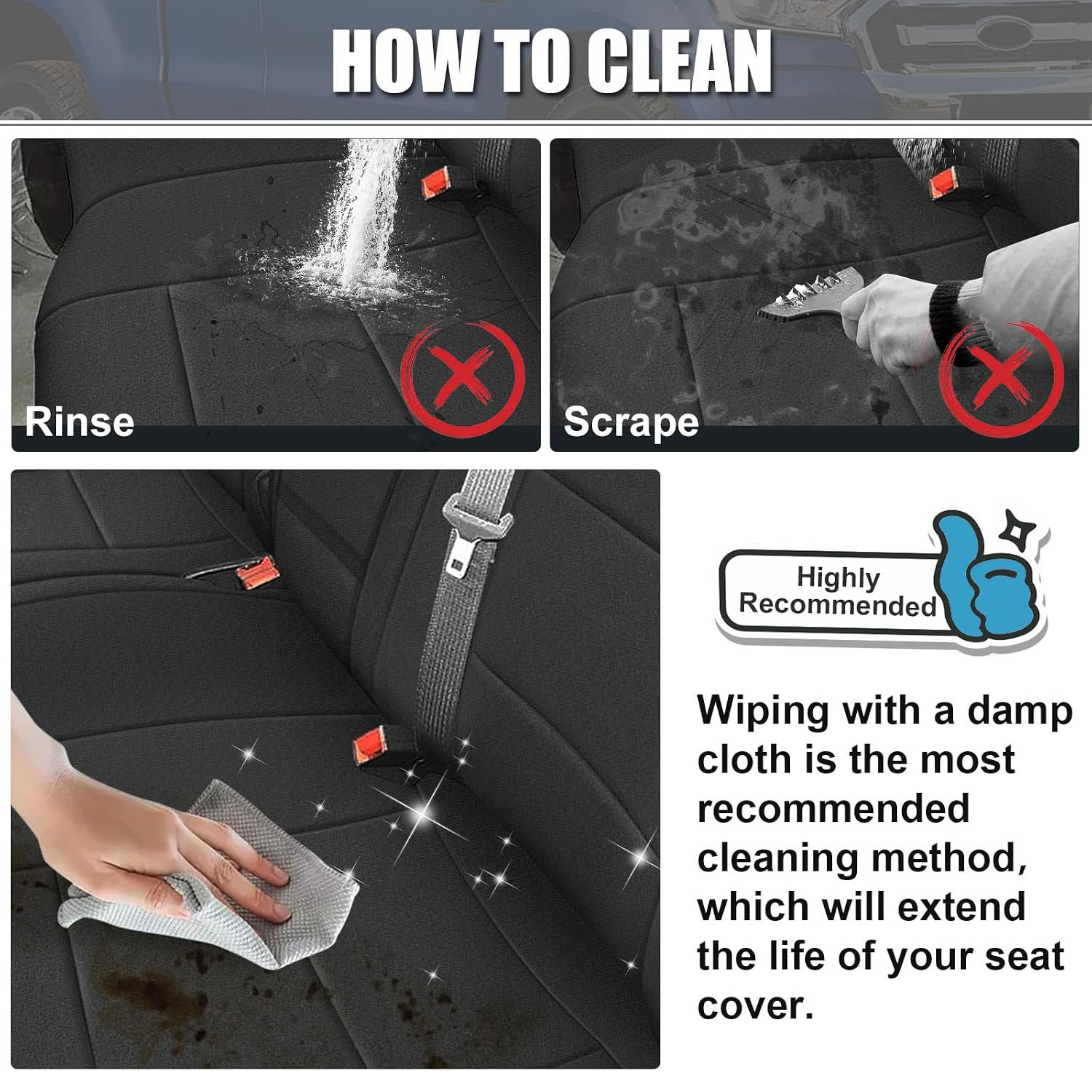 HOW TO CLEAN

Rinse

Scrape

Highly Recommended

Wiping with a damp cloth is the most recommended cleaning method, which will extend the life of your seat cover.