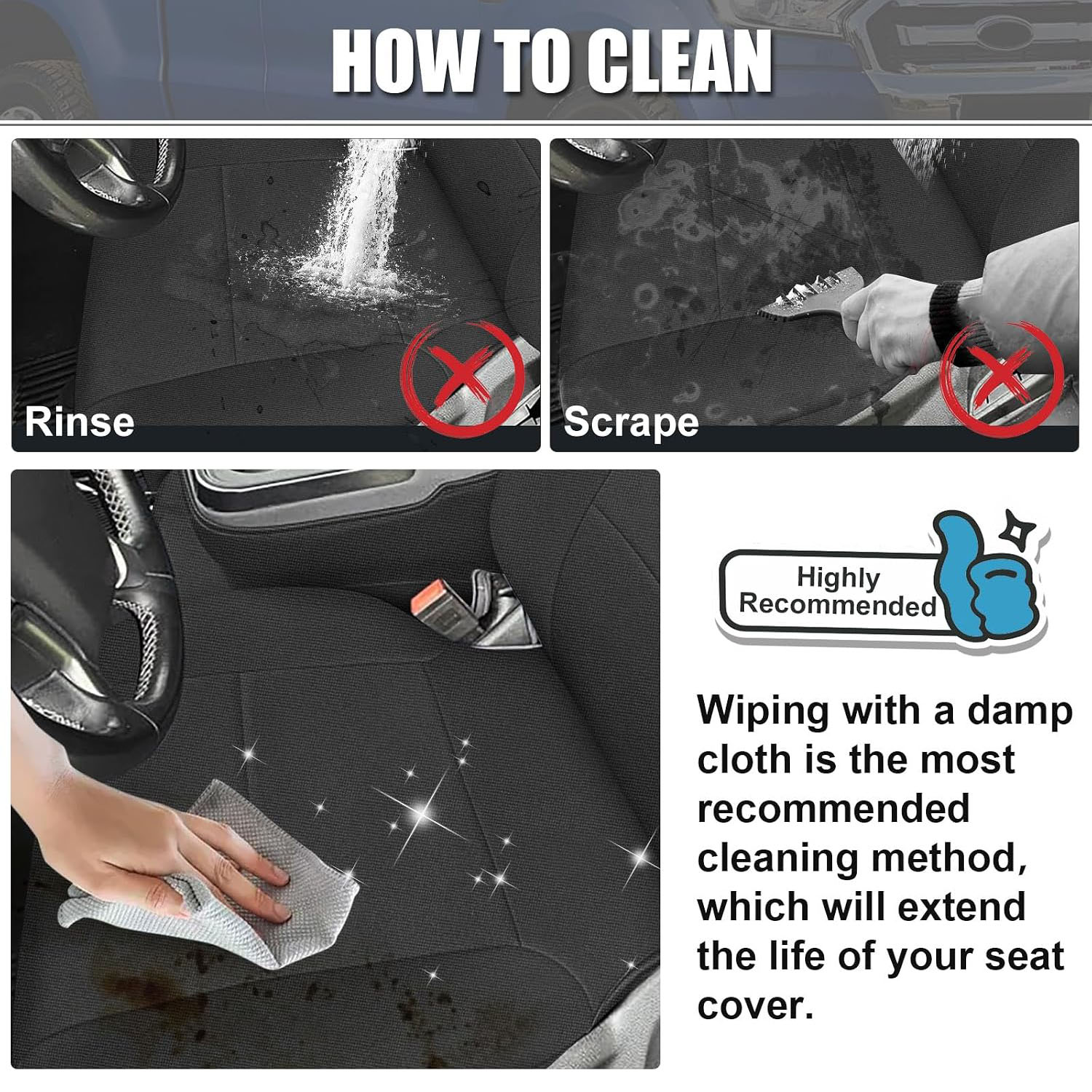 HOW TO CLEAN

Rinse

Scrape

Highly Recommended

Wiping with a damp cloth is the most recommended cleaning method, which will extend the life of your seat cover.