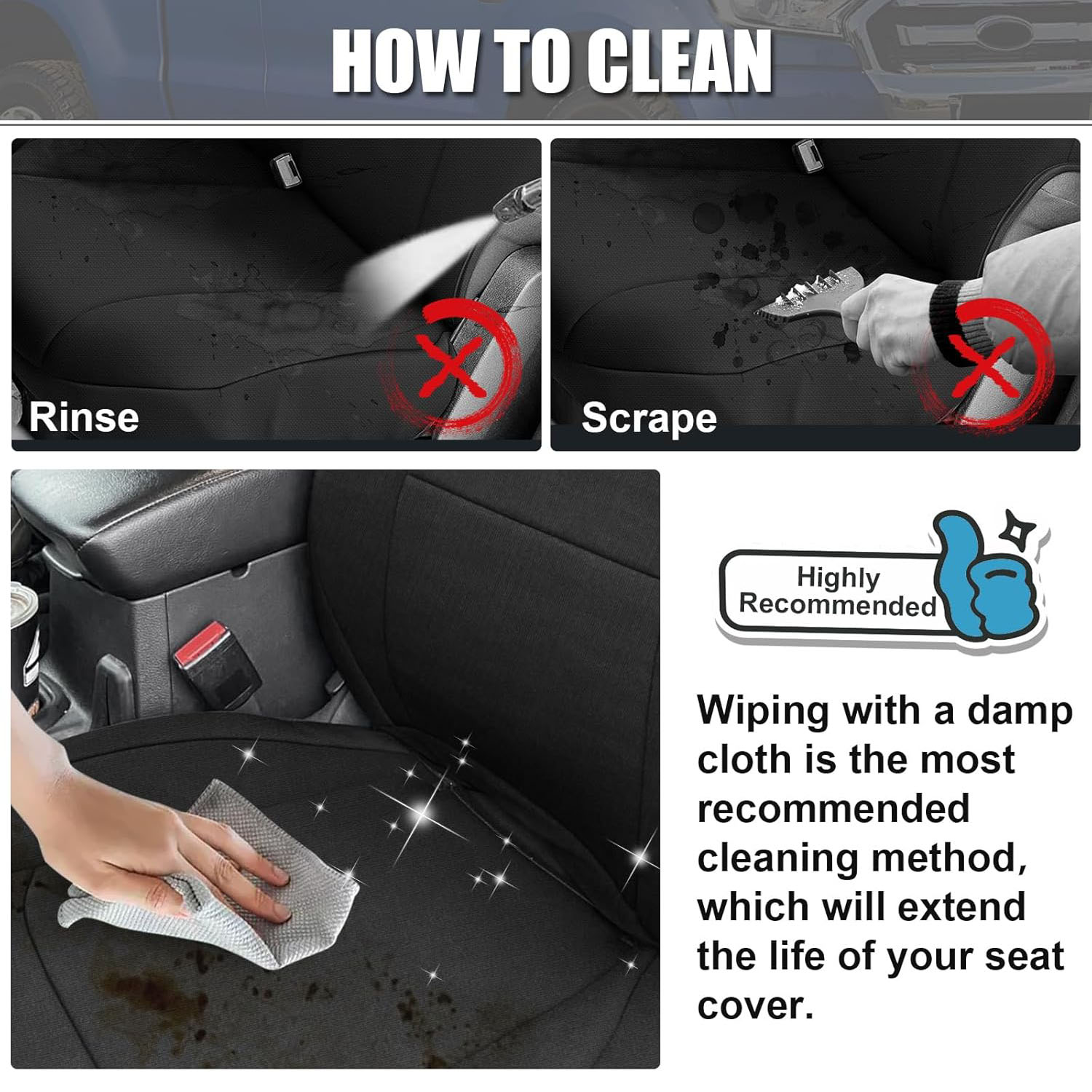 HOW TO CLEAN

Rinse

Scrape

Highly Recommended

Wiping with a damp cloth is the most recommended cleaning method, which will extend the life of your seat cover.