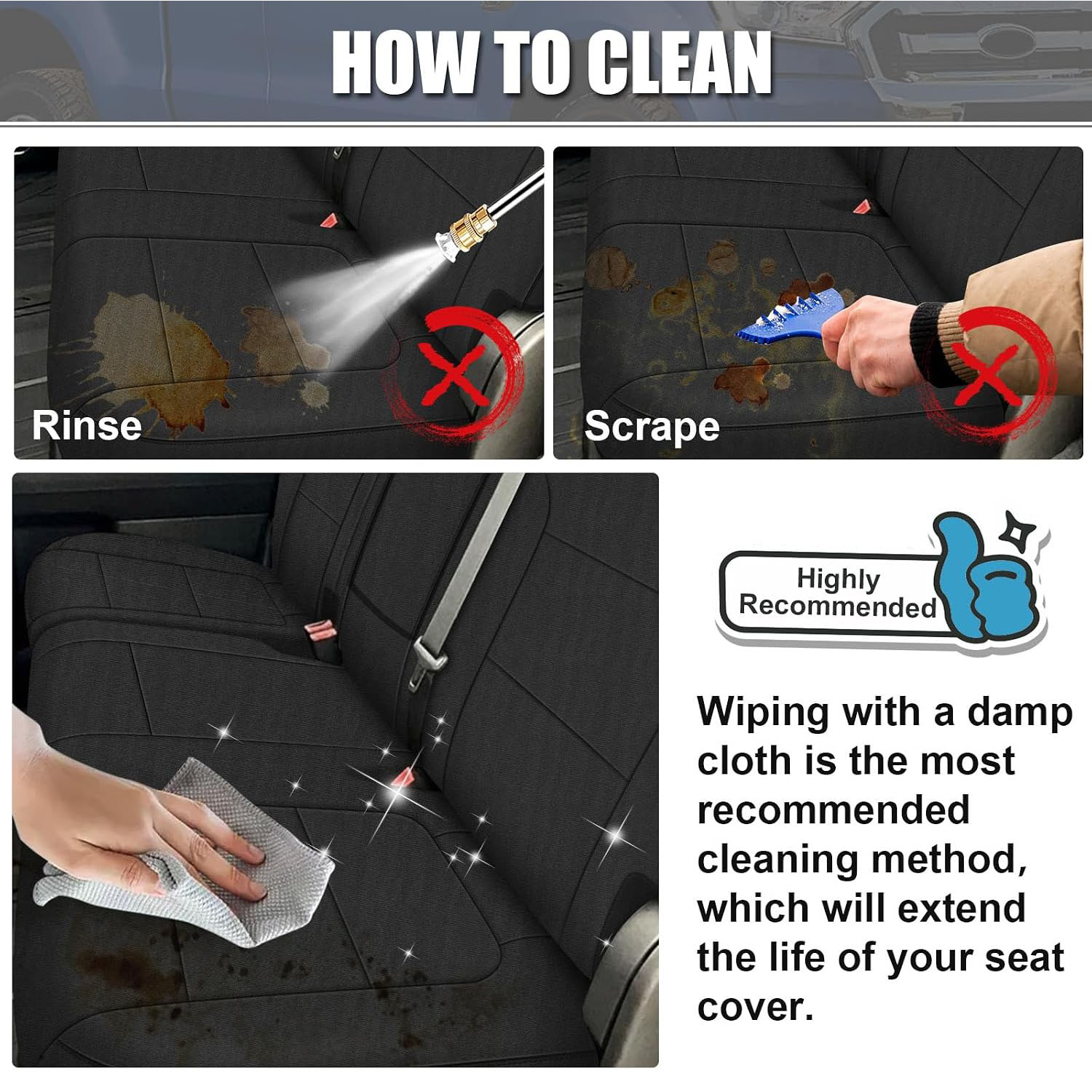 HOW TO CLEAN

Rinse

Scrape

Highly Recommended

Wiping with a damp cloth is the most recommended cleaning method, which will extend the life of your seat cover.