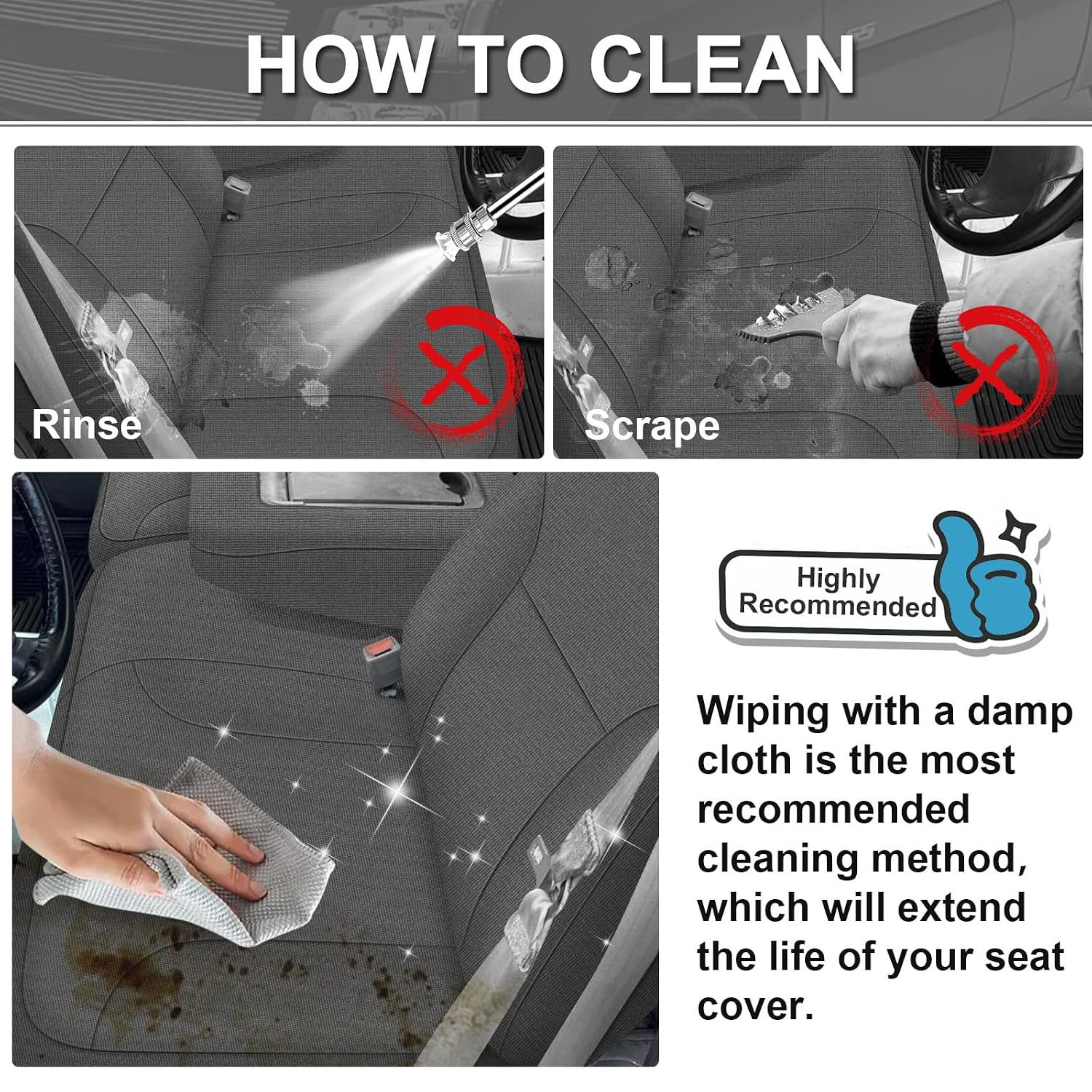 HOW TO CLEAN

Rinse

Scrape

Highly Recommended

Wiping with a damp cloth is the most recommended cleaning method, which will extend the life of your seat cover.