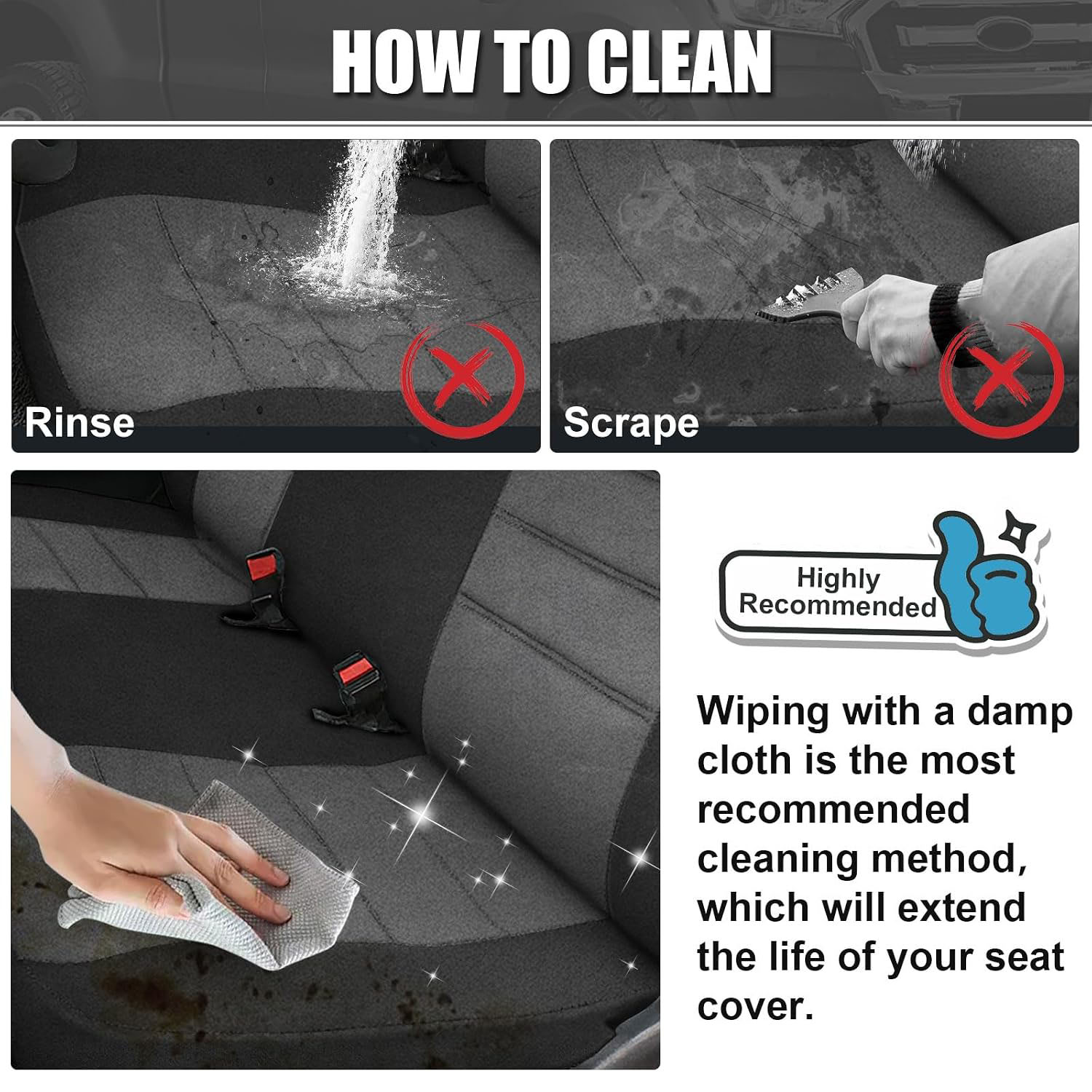 HOW TO CLEAN

Rinse

Scrape

Highly Recommended

Wiping with a damp cloth is the most recommended cleaning method, which will extend the life of your seat cover.