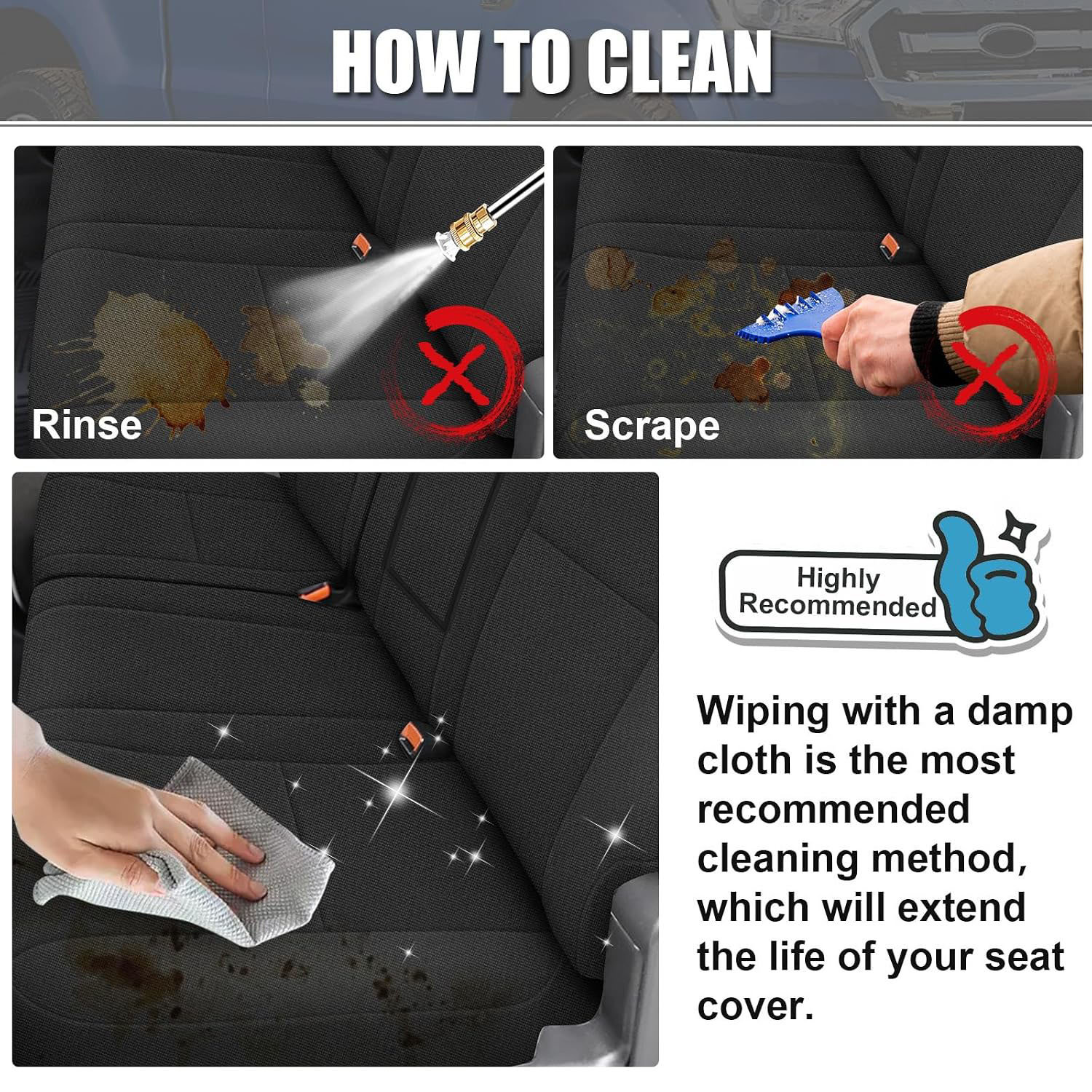 HOW TO CLEAN

Rinse

Scrape

Highly Recommended

Wiping with a damp cloth is the most recommended cleaning method, which will extend the life of your seat cover.