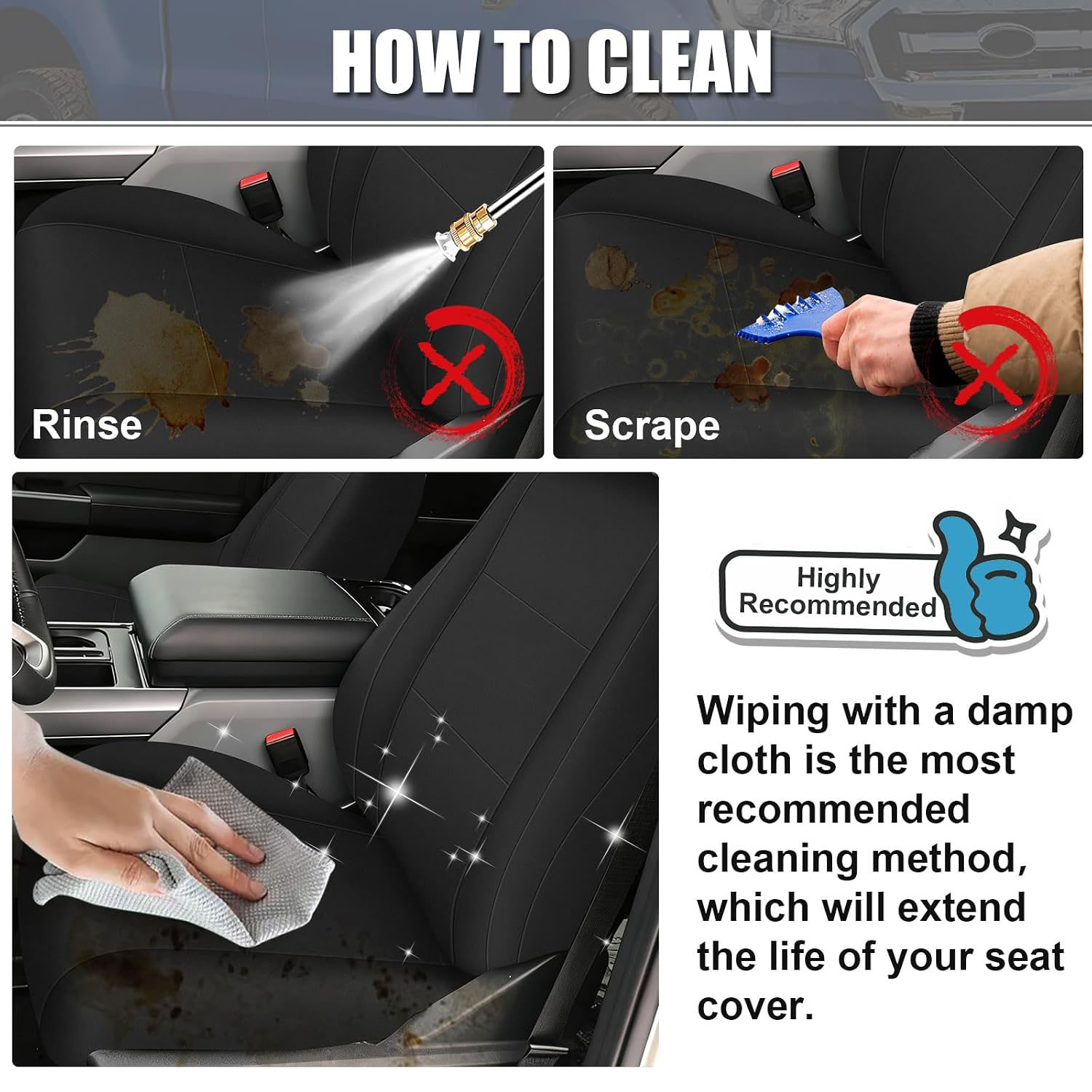 HOW TO CLEAN

Rinse

Scrape

Highly Recommended

Wiping with a damp cloth is the most recommended cleaning method, which will extend the life of your seat cover.