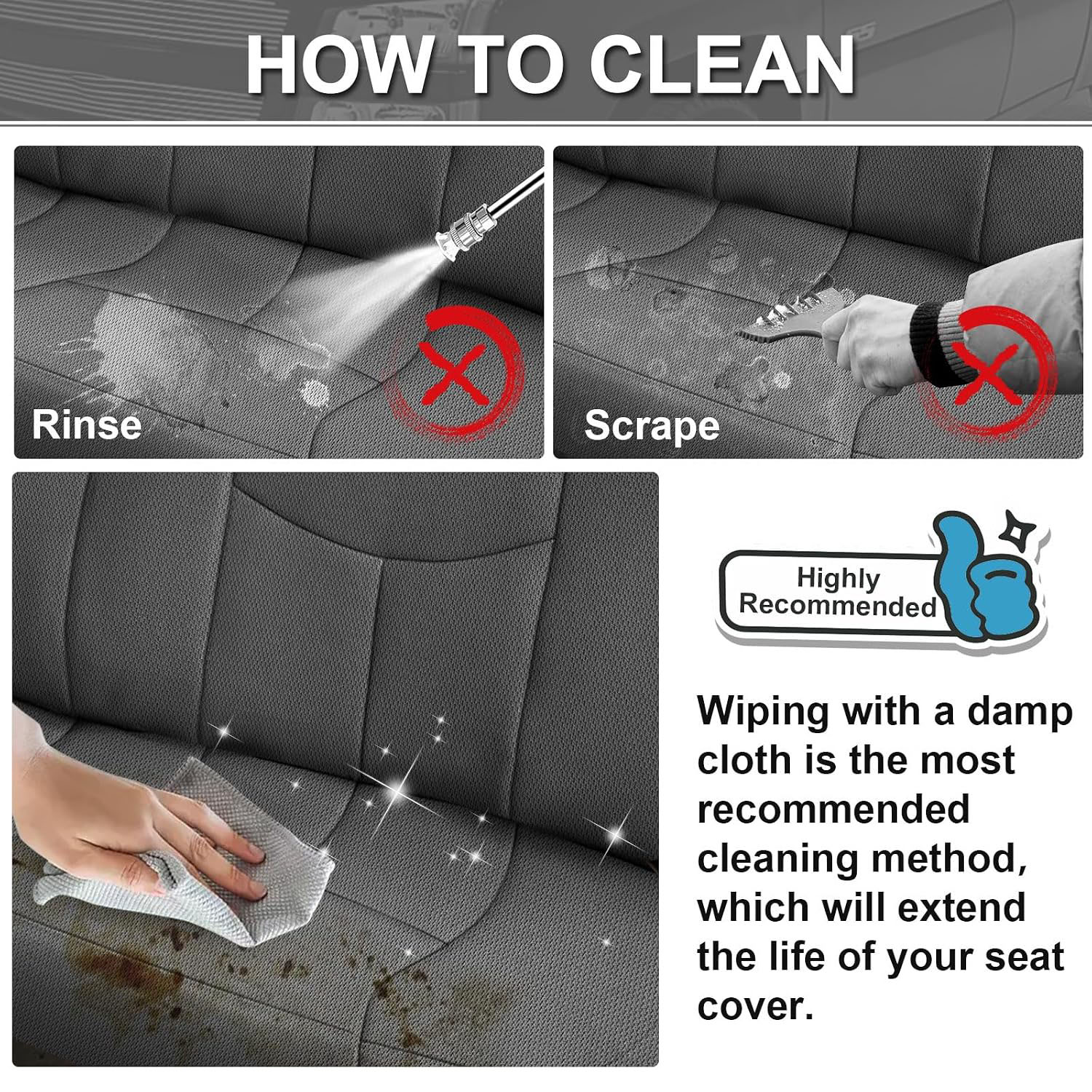 HOW TO CLEAN

Rinse

Scrape

Highly Recommended

Wiping with a damp cloth is the most recommended cleaning method, which will extend the life of your seat cover.