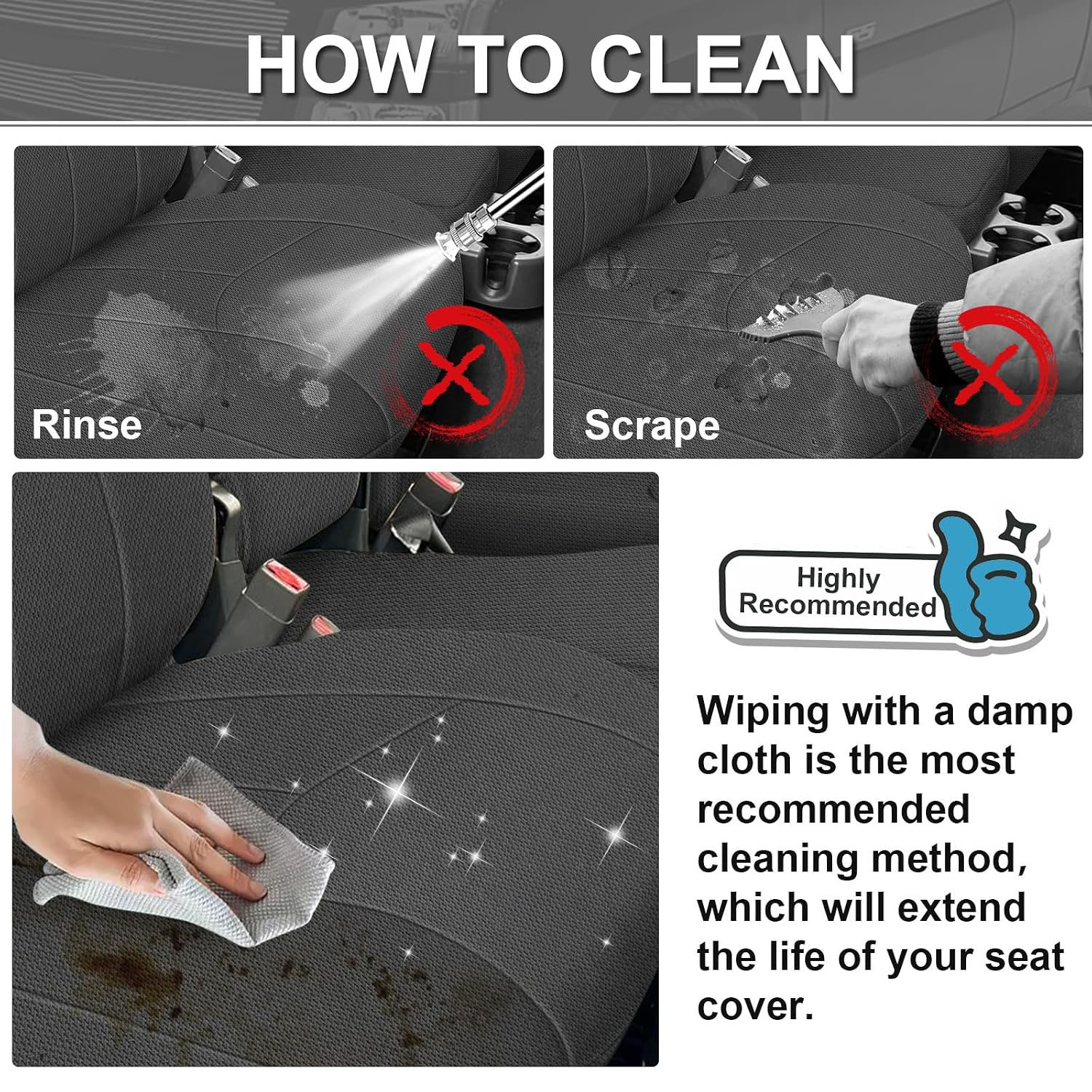 HOW TO CLEAN

Rinse

Scrape

Highly Recommended

Wiping with a damp cloth is the most recommended cleaning method, which will extend the life of your seat cover.