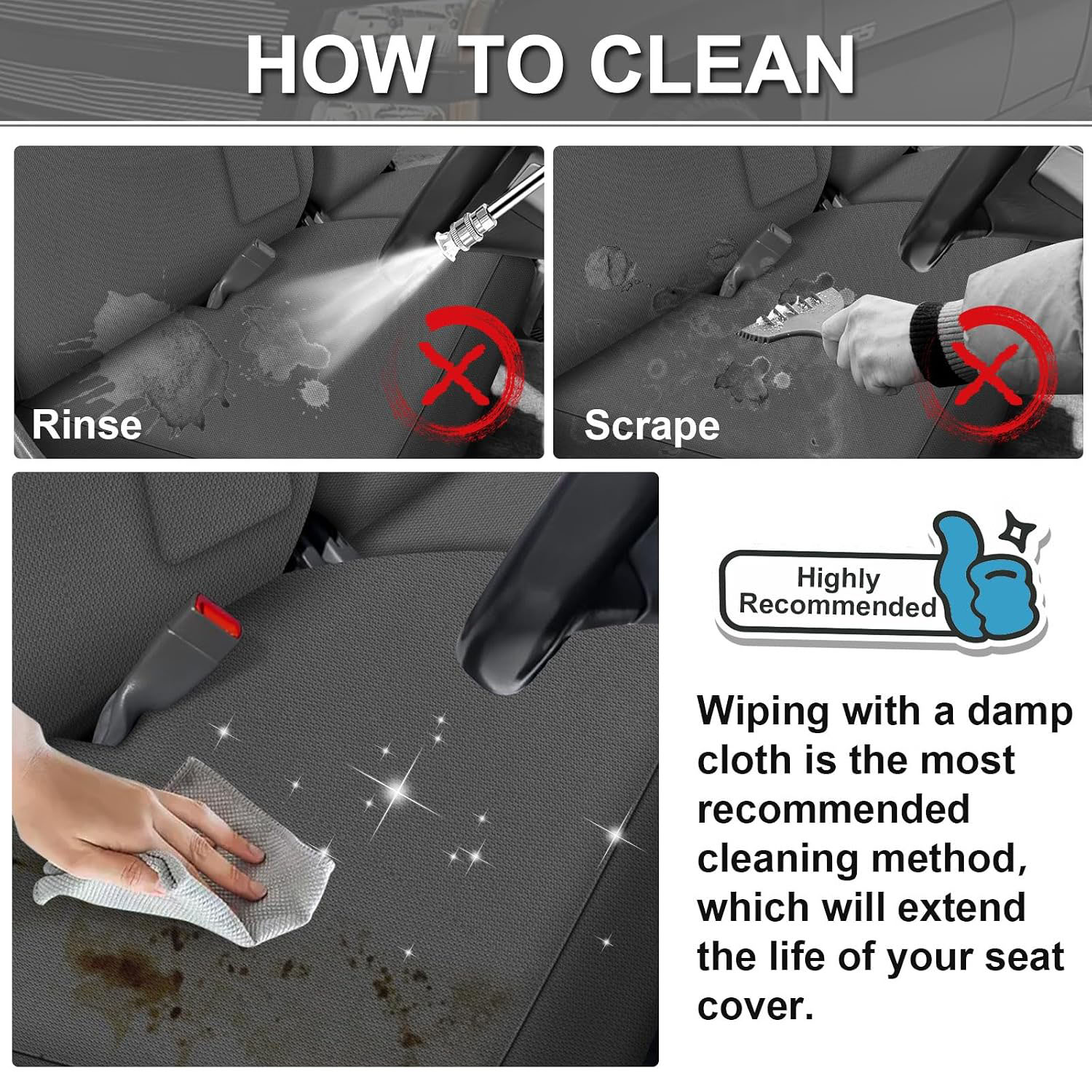 HOW TO CLEAN

Rinse

Scrape

Highly Recommended

Wiping with a damp cloth is the most recommended cleaning method, which will extend the life of your seat cover.