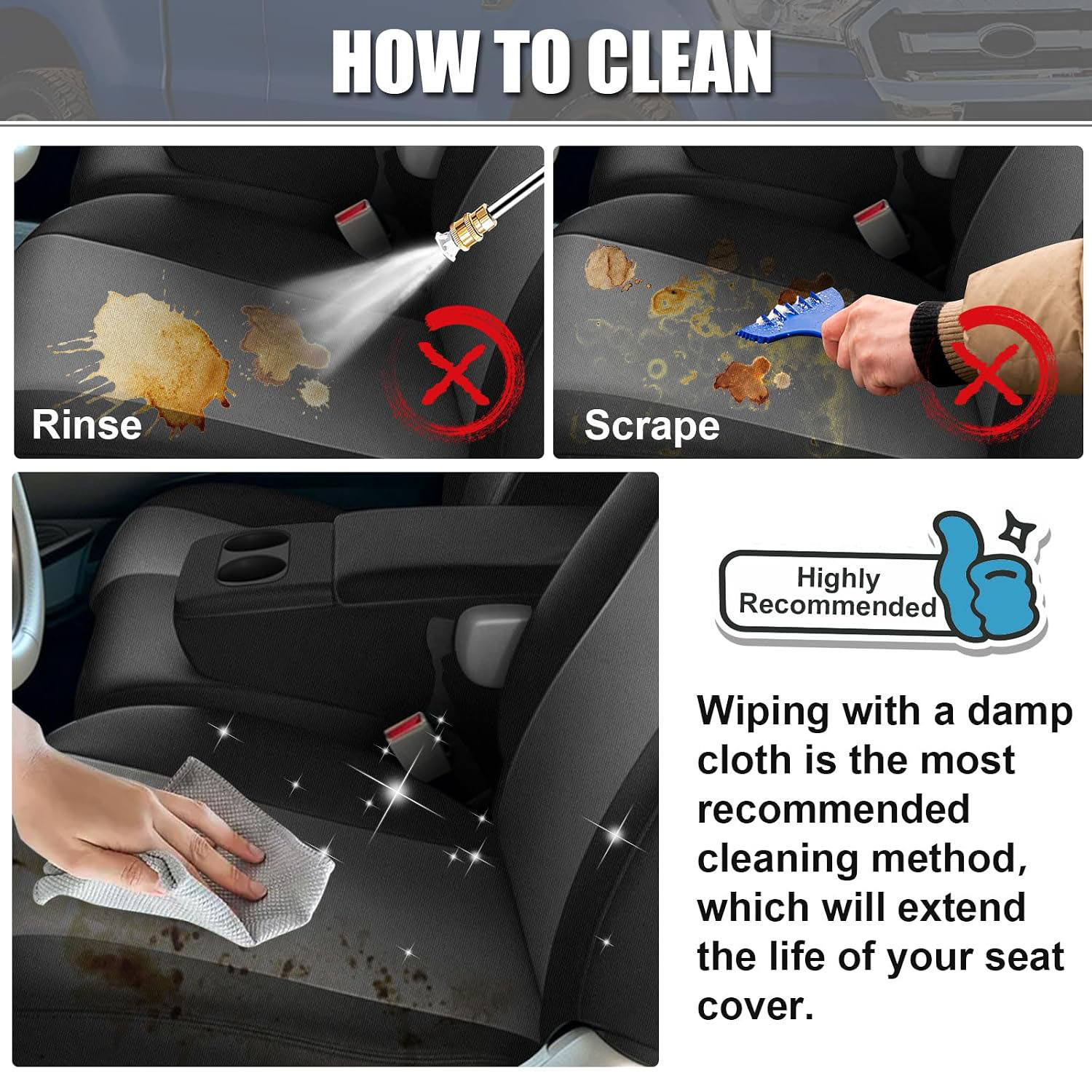 HOW TO CLEAN

Rinse

Scrape

Highly Recommended

Wiping with a damp cloth is the most recommended cleaning method, which will extend the life of your seat cover.