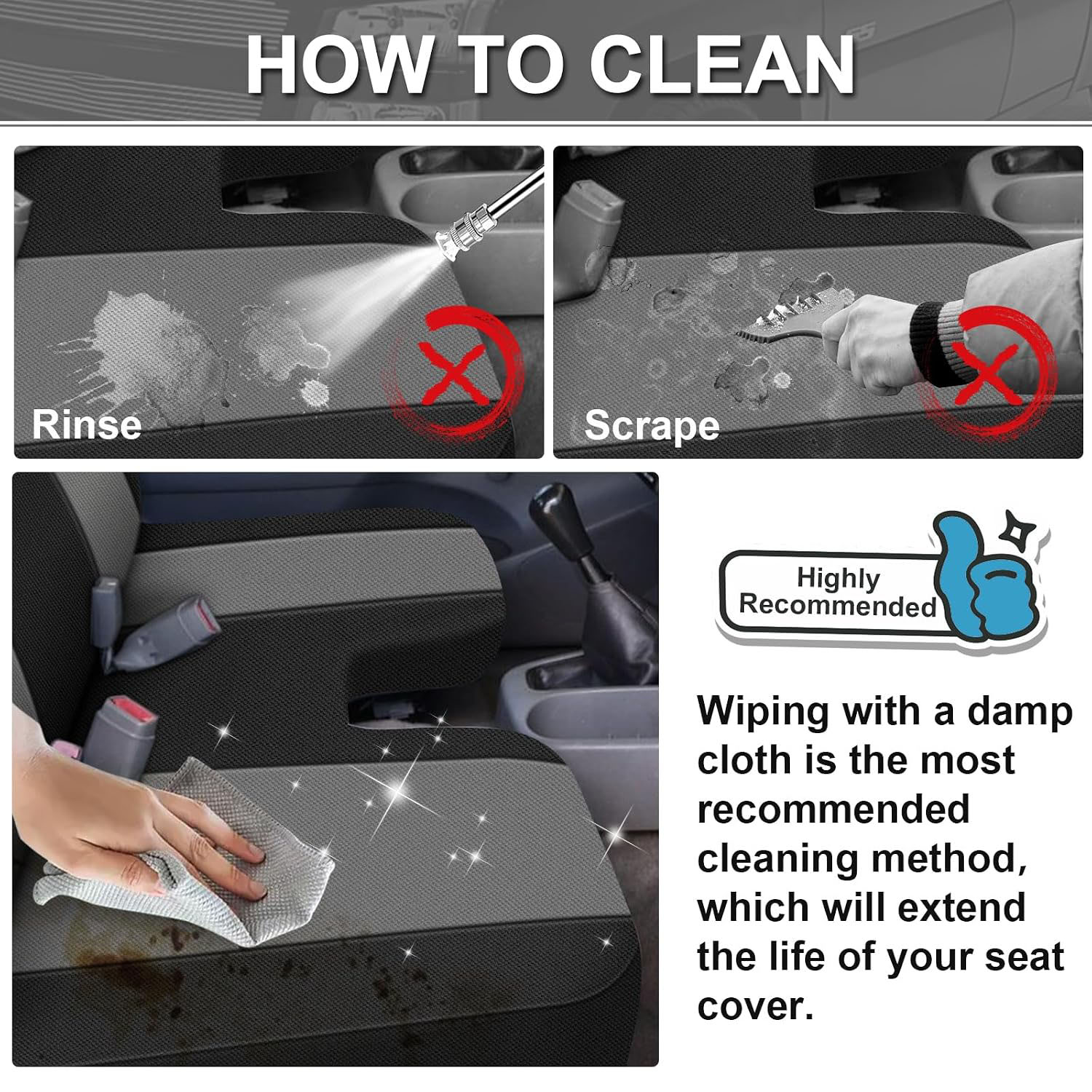 HOW TO CLEAN

Rinse

Scrape

Highly Recommended

Wiping with a damp cloth is the most recommended cleaning method, which will extend the life of your seat cover.