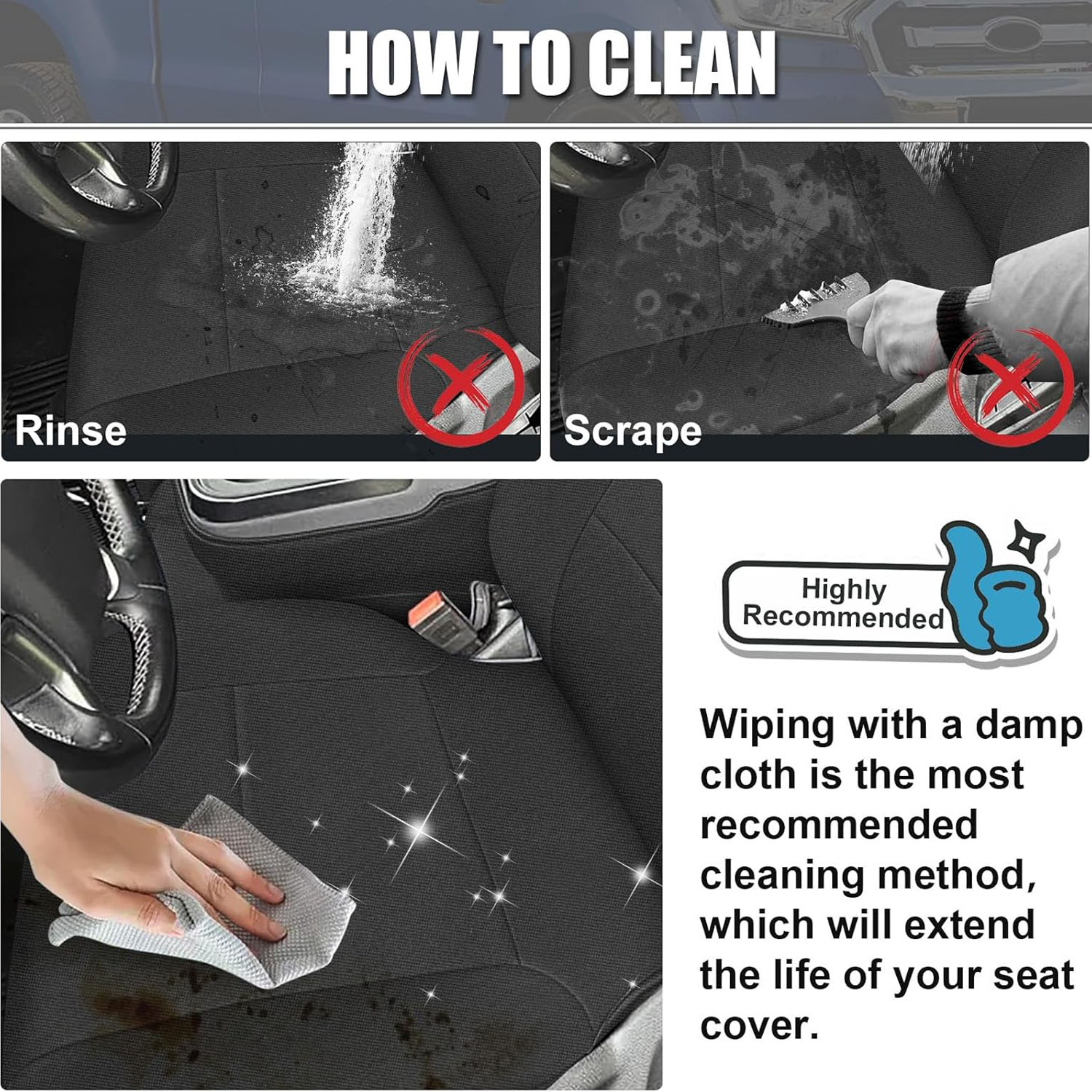 HOW TO CLEAN

Rinse

Scrape

Highly Recommended

Wiping with a damp cloth is the most recommended cleaning method, which will extend the life of your seat cover.