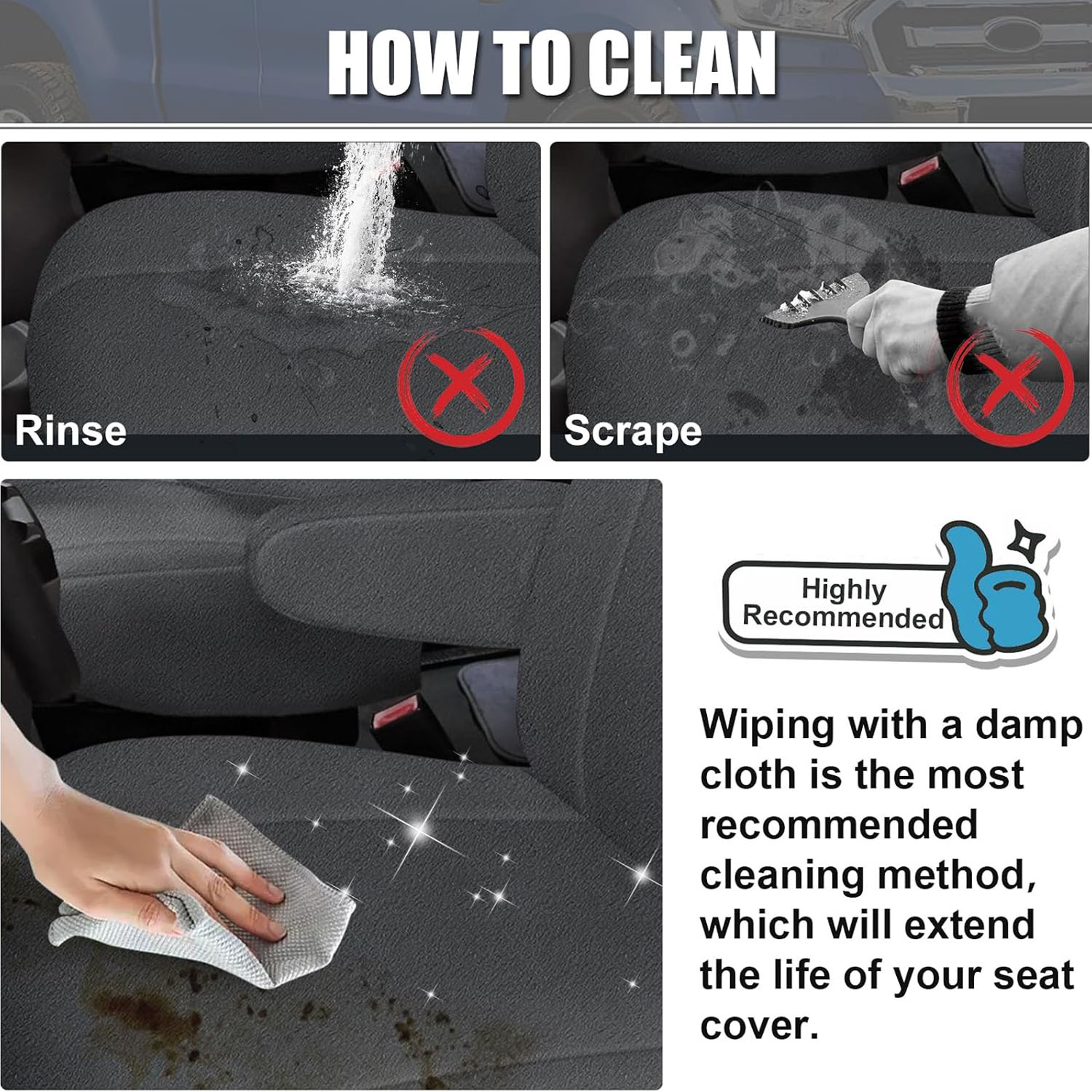 HOW TO CLEAN

Rinse

Scrape

Highly Recommended

Wiping with a damp cloth is the most recommended cleaning method, which will extend the life of your seat cover.