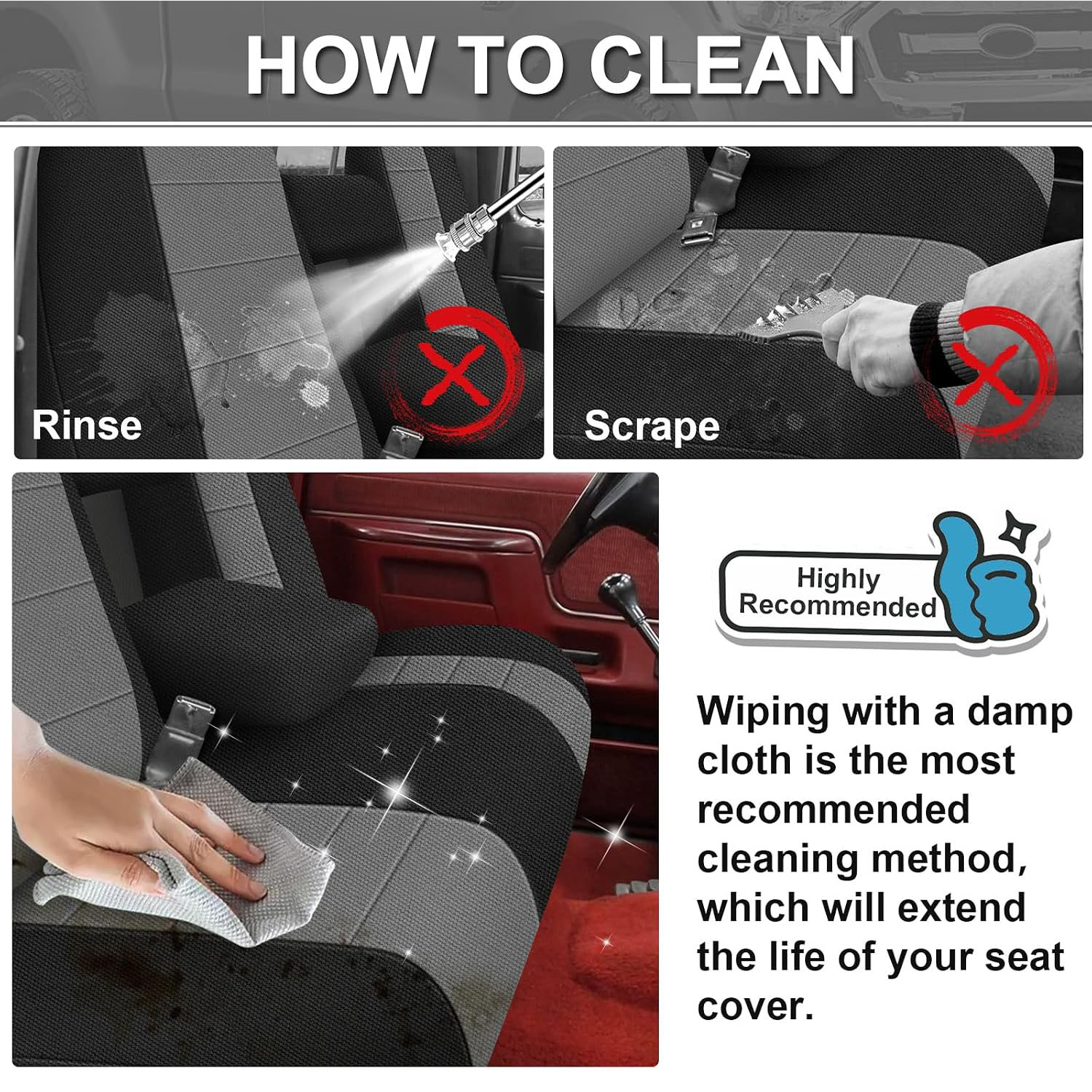 HOW TO CLEAN

Rinse

Scrape

Highly Recommended

Wiping with a damp cloth is the most recommended cleaning method, which will extend the life of your seat cover.