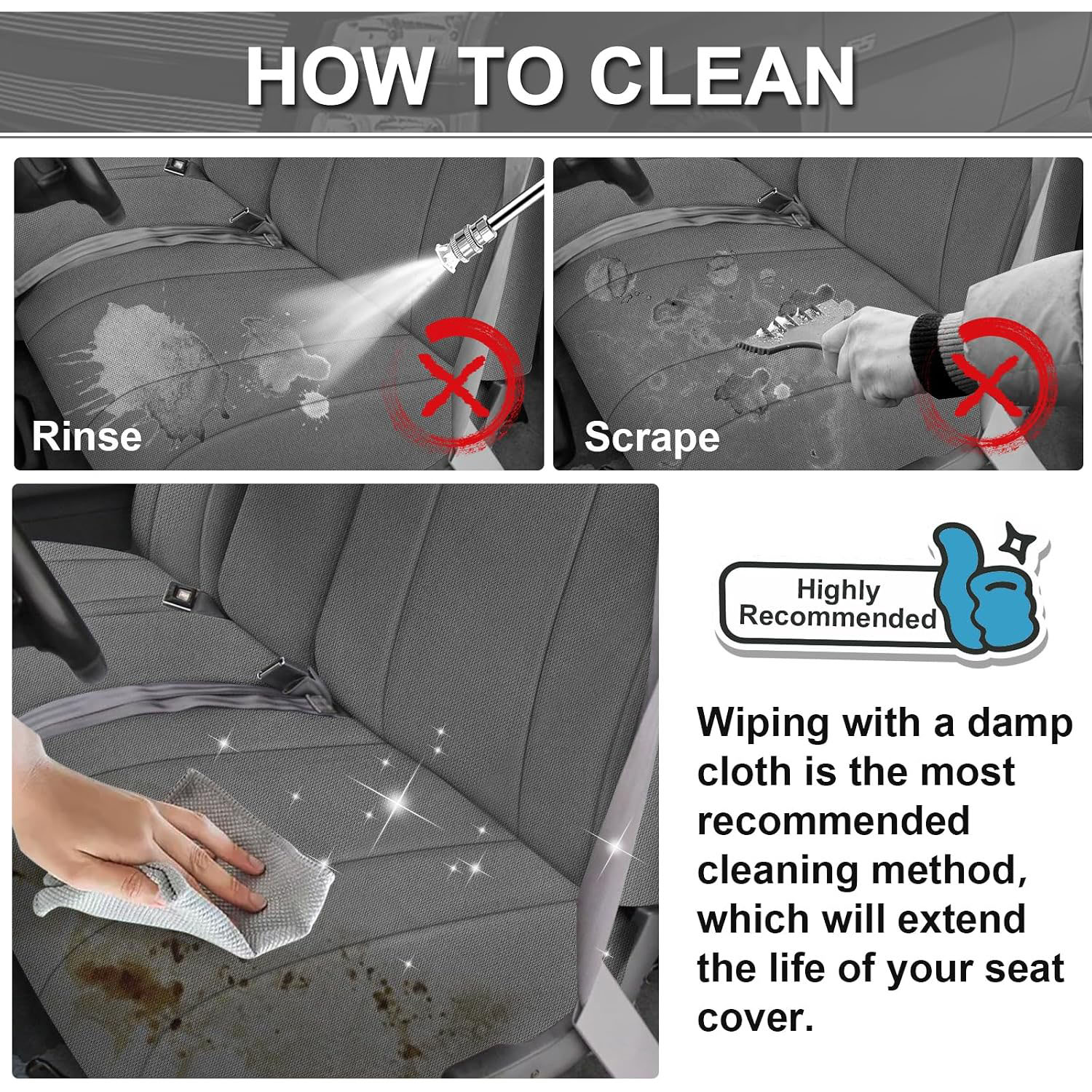 HOW TO CLEAN

Rinse

Scrape

Highly Recommended

Wiping with a damp cloth is the most recommended cleaning method, which will extend the life of your seat cover.