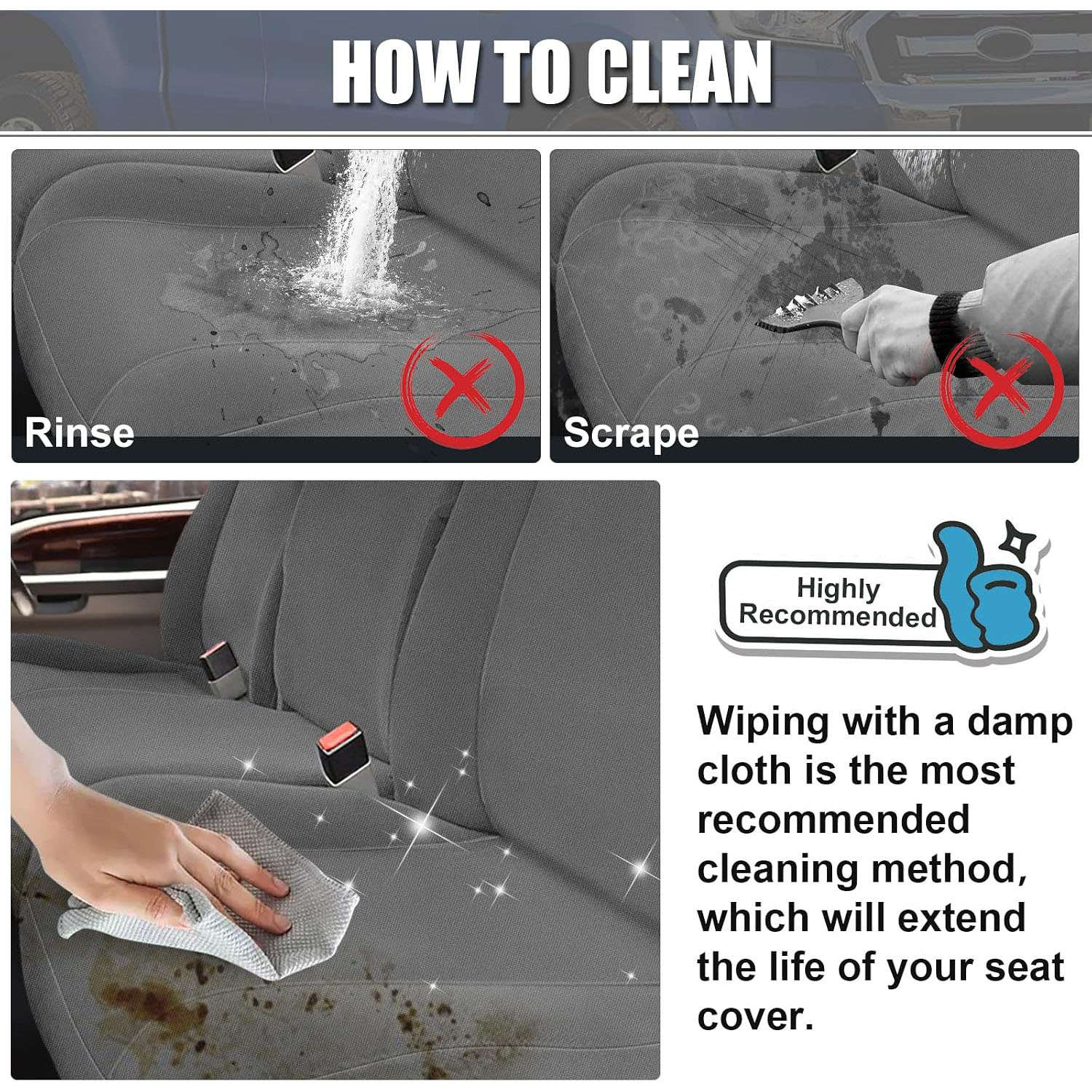 HOW TO CLEAN

Rinse

Scrape

Highly Recommended

Wiping with a damp cloth is the most recommended cleaning method, which will extend the life of your seat cover.