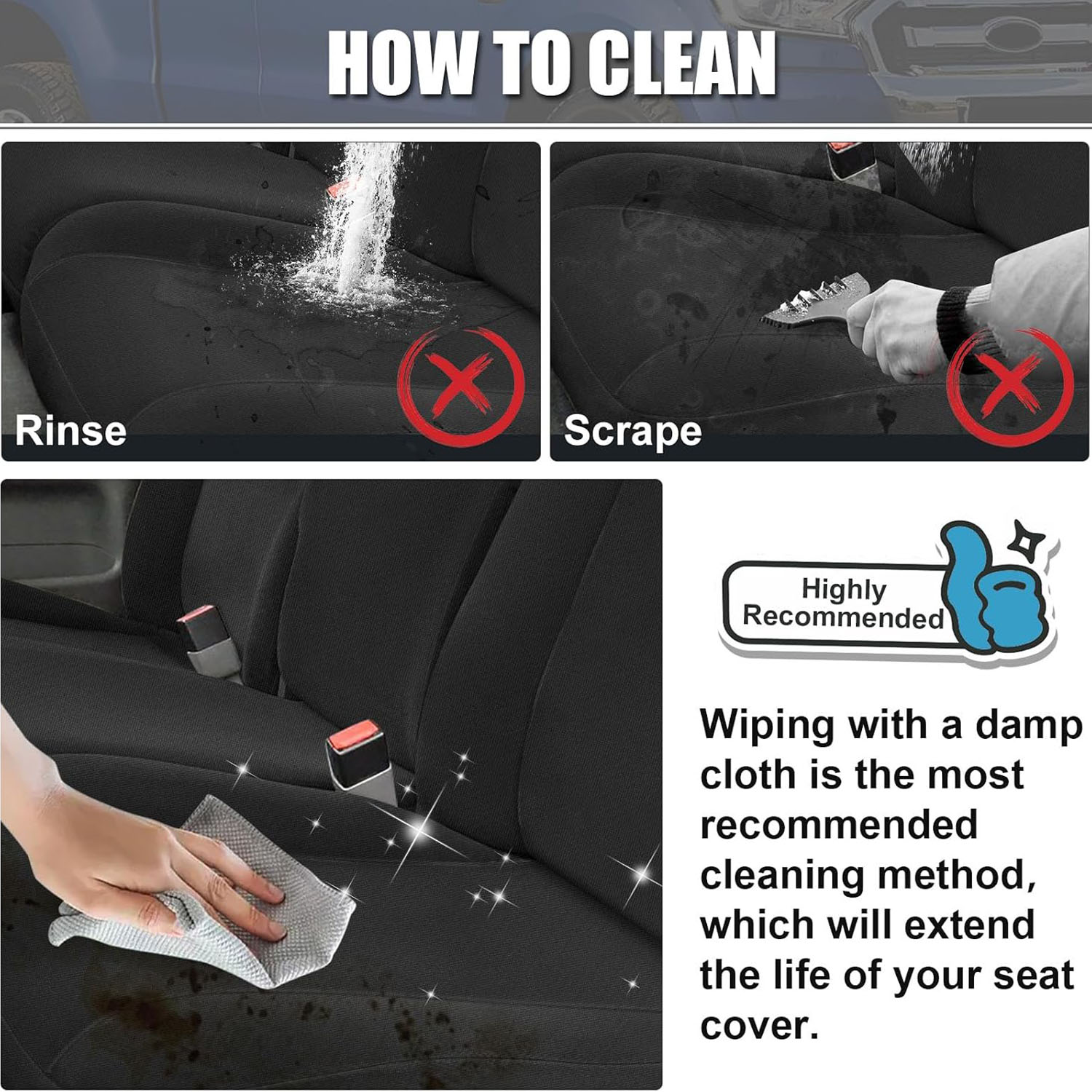 HOW TO CLEAN

Rinse

Scrape

Highly Recommended

Wiping with a damp cloth is the most recommended cleaning method, which will extend the life of your seat cover.