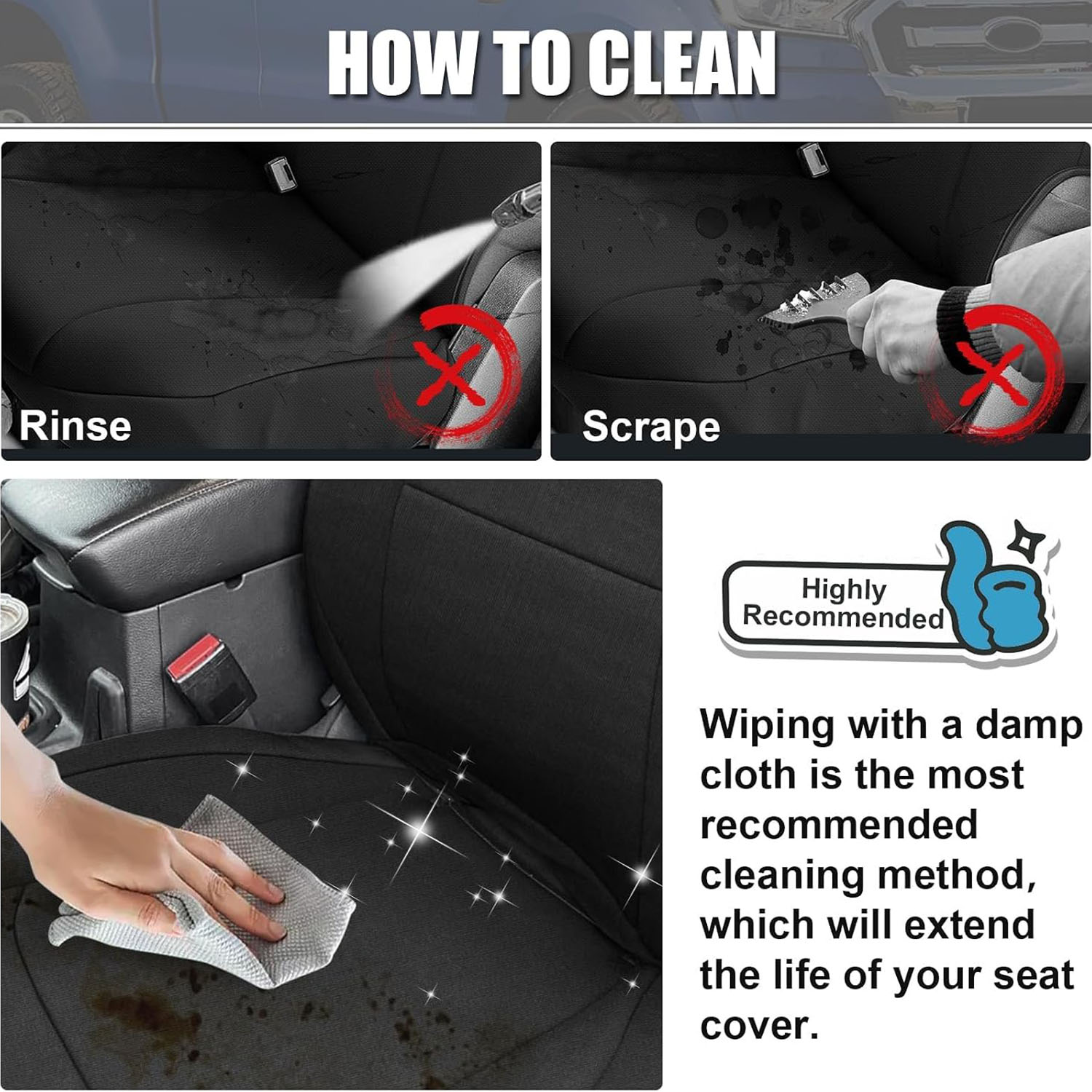 HOW TO CLEAN

Rinse

Scrape

Highly Recommended

Wiping with a damp cloth is the most recommended cleaning method, which will extend the life of your seat cover.