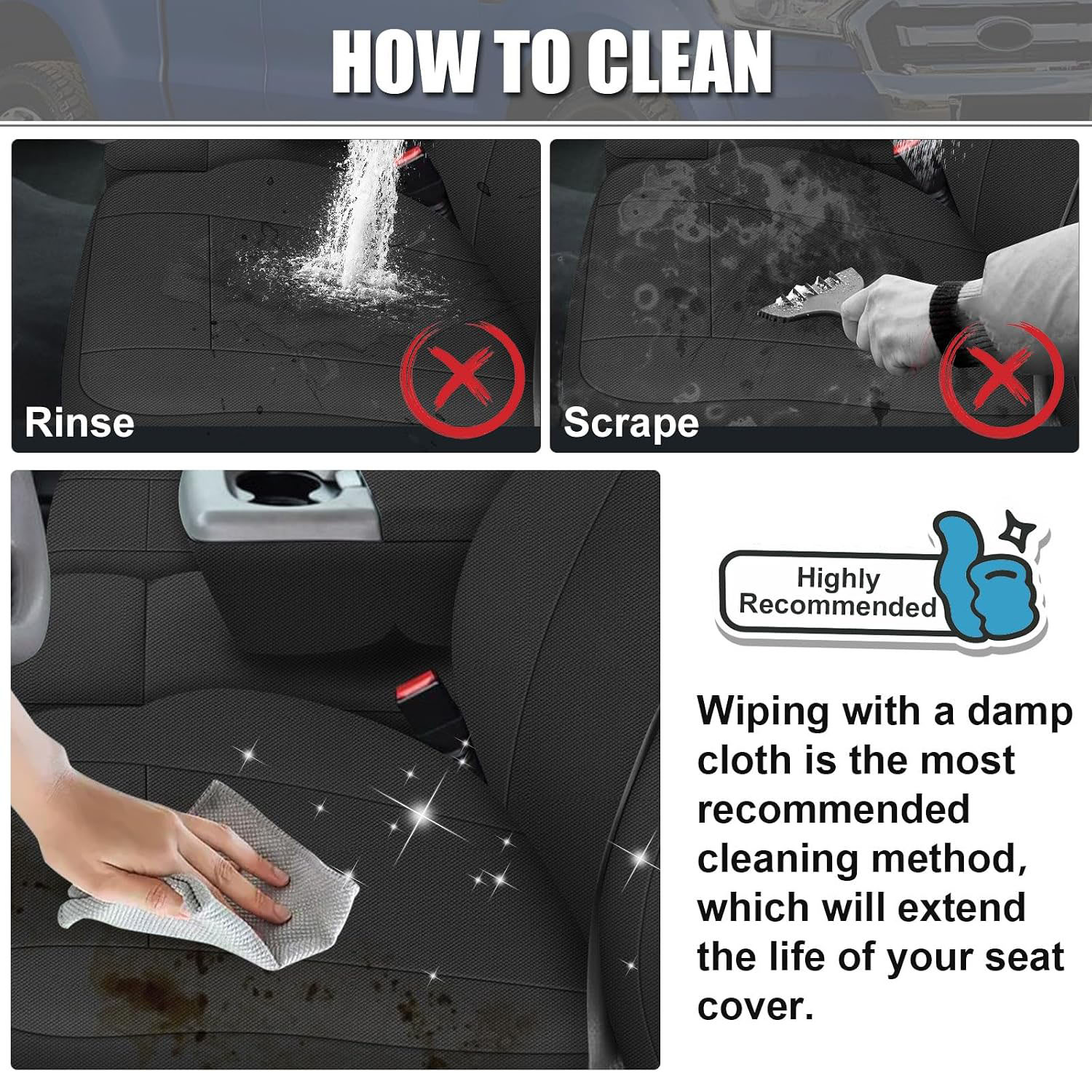 HOW TO CLEAN

Rinse

Scrape

Highly Recommended

Wiping with a damp cloth is the most recommended cleaning method, which will extend the life of your seat cover.