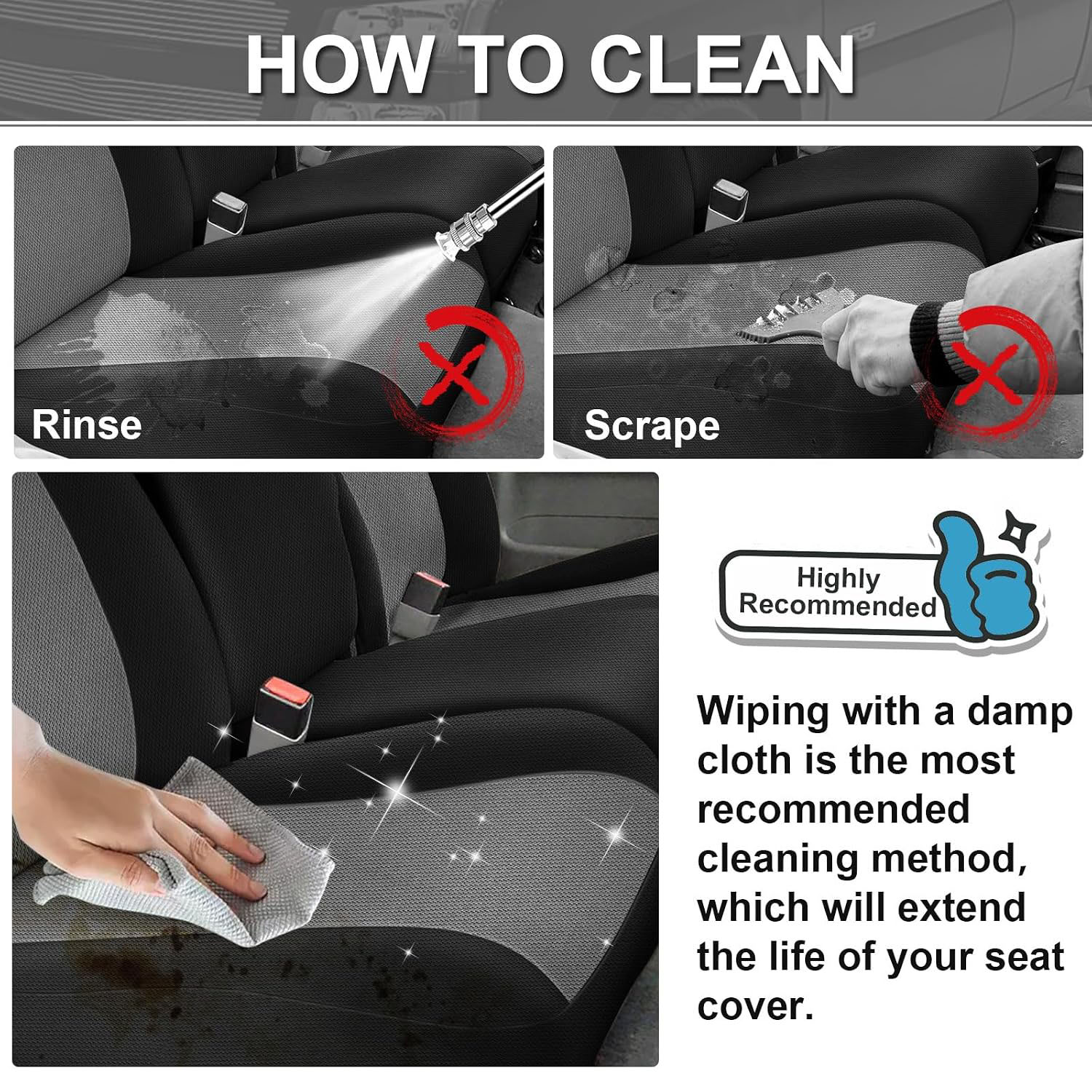 HOW TO CLEAN

Rinse

Scrape

Highly Recommended

Wiping with a damp cloth is the most recommended cleaning method, which will extend the life of your seat cover.