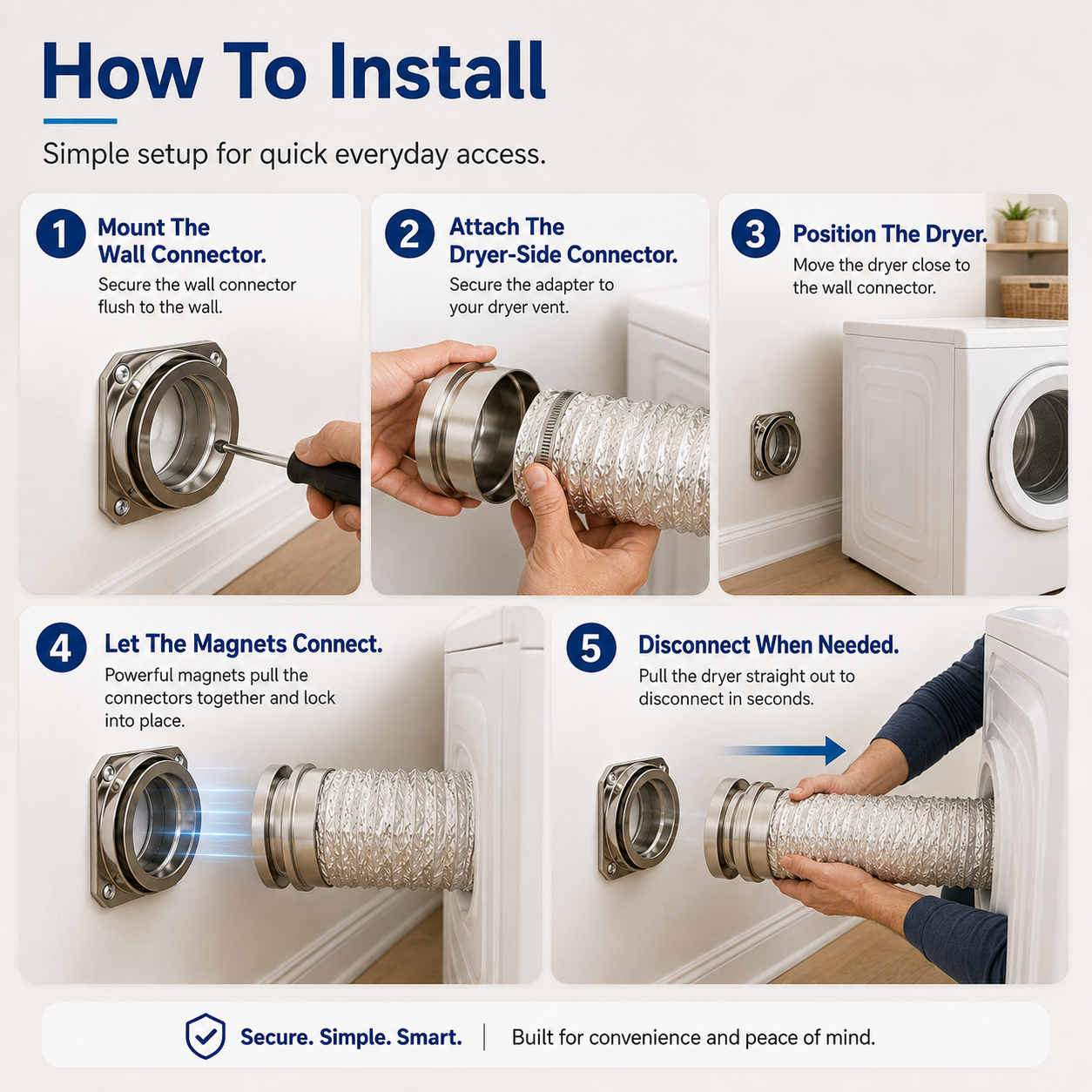 How To Install

Simple setup for quick everyday access.

1 Mount The Wall Connector.
Secure the wall connector flush to the wall.

2 Attach The Dryer-Side Connector.
Secure the adapter to your dryer vent.

3 Position The Dryer.
Move the dryer close to the wall connector.

4 Let The Magnets Connect.
Powerful magnets pull the connectors together and lock into place.

5 Disconnect When Needed.
Pull the dryer straight out to disconnect in seconds.

Secure. Simple. Smart. | Built for convenience and peace of mind.