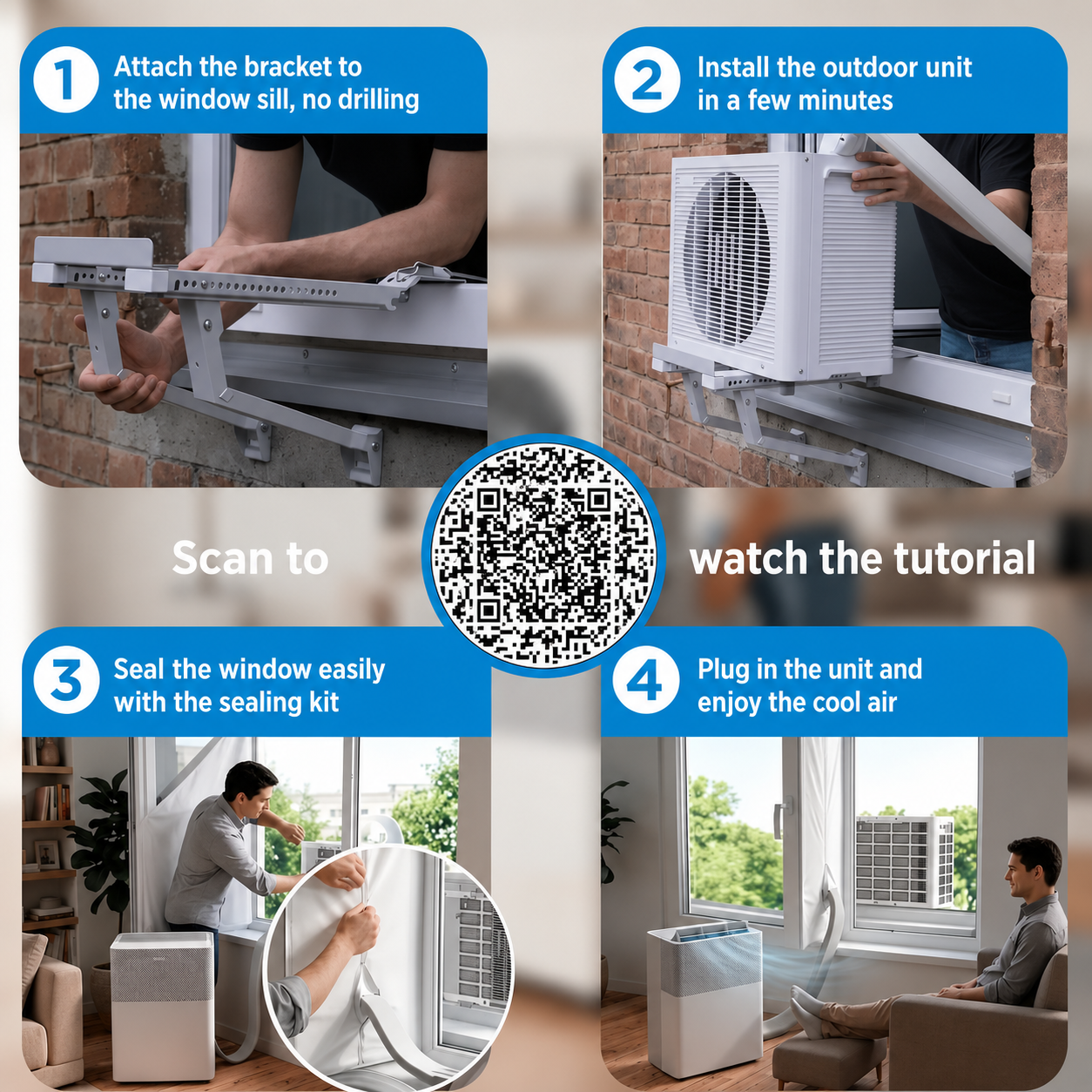 1 Attach the bracket to the window sill, no drilling

2 Install the outdoor unit in a few minutes

Scan to watch the tutorial

3 Seal the window easily with the sealing kit

4 Plug in the unit and enjoy the cool air