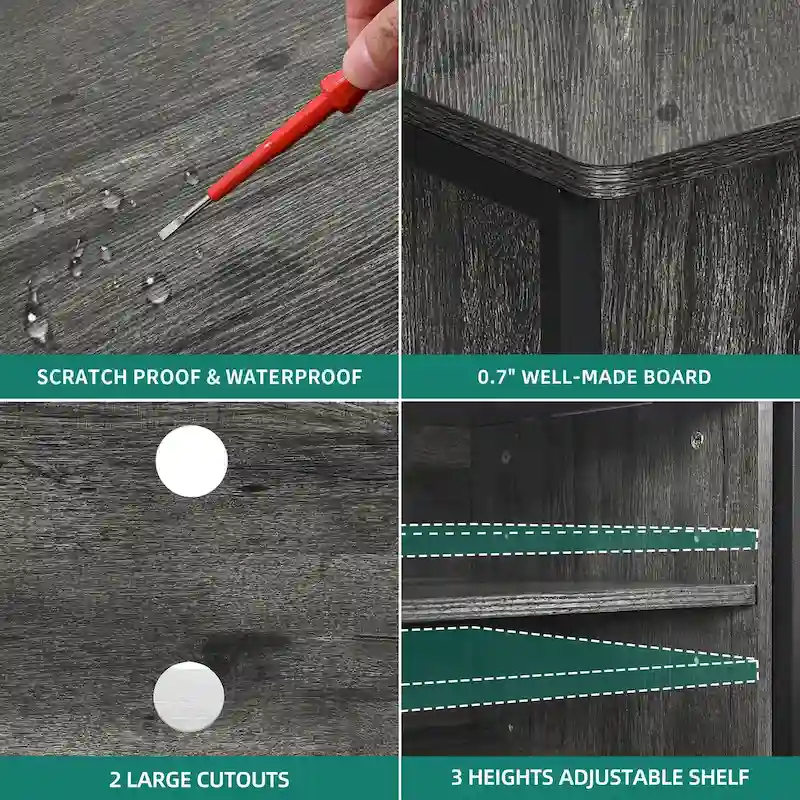 SCRATCH PROOF & WATERPROOF

0.7" WELL-MADE BOARD

2 LARGE CUTOUTS

3 HEIGHTS ADJUSTABLE SHELF