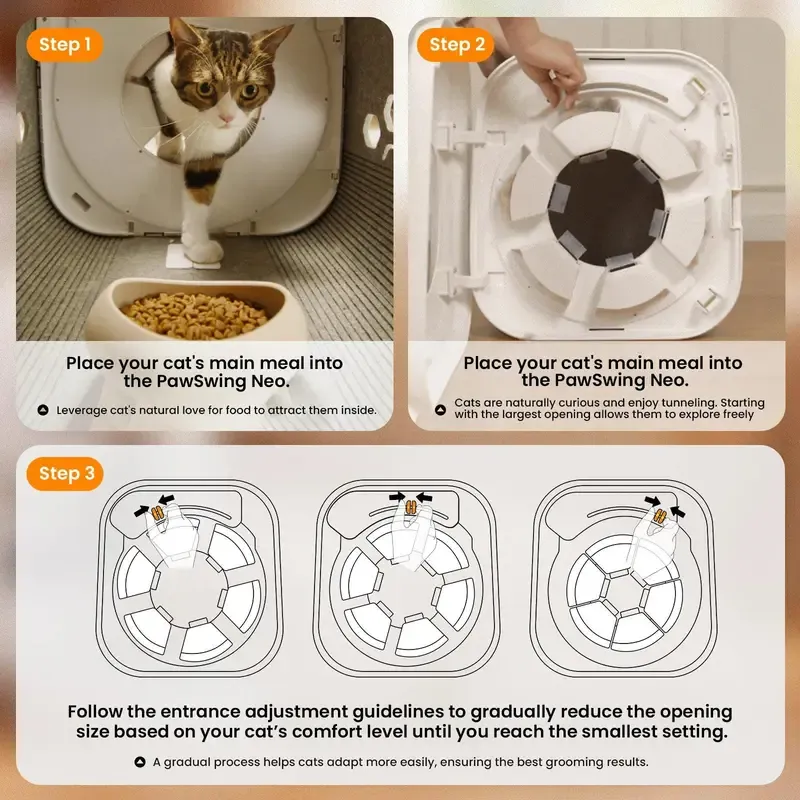 Step 1

Place your cat's main meal into the PawSwing Neo.

Leverage cat's natural love for food to attract them inside.

Step 2

Place your cat's main meal into the PawSwing Neo.

Cats are naturally curious and enjoy tunneling. Starting with the largest opening allows them to explore freely

Step 3

Follow the entrance adjustment guidelines to gradually reduce the opening size based on your cat's comfort level until you reach the smallest setting.

A gradual process helps cats adapt more easily, ensuring the best grooming results.