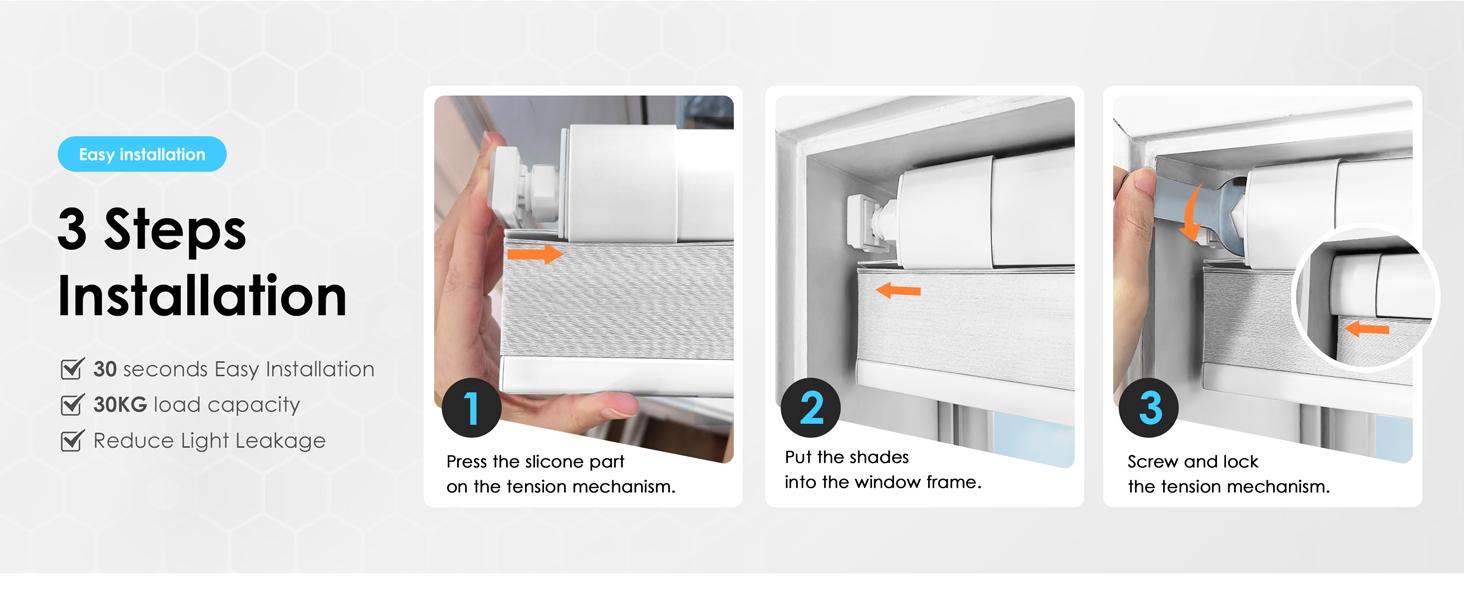 Easy installation

3 Steps Installation

30 seconds Easy Installation
30KG load capacity
Reduce Light Leakage

1
Press the slicone part on the tension mechanism.

2
Put the shades into the window frame.

3
Screw and lock the tension mechanism.