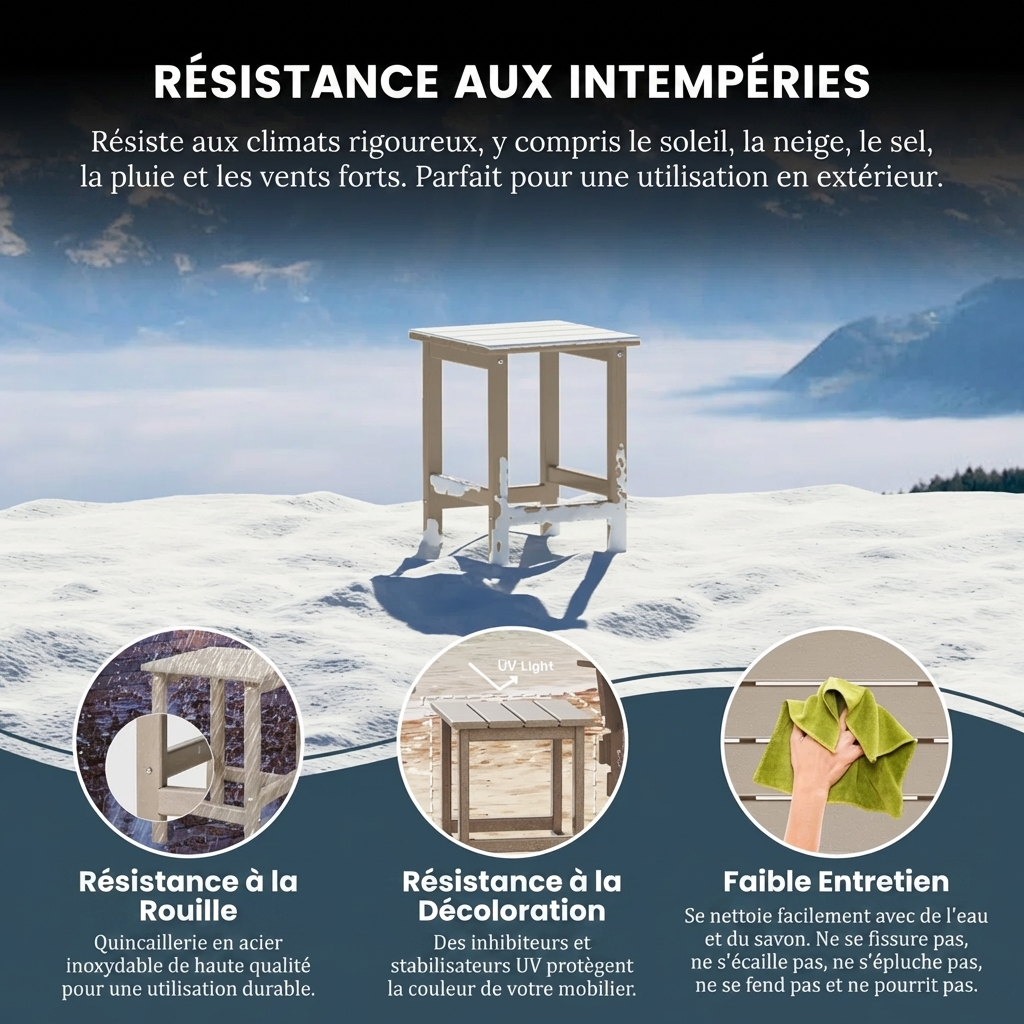 RÉSISTANCE AUX INTEMPÉRIES

Résiste aux climats rigoureux, y compris le soleil, la neige, le sel, la pluie et les vents forts. Parfait pour une utilisation en extérieur.

UV Light

Résistance à la Rouille

Quincaillerie en acier inoxydable de haute qualité pour une utilisation durable.

Résistance à la Décoloration

Des inhibiteurs et stabilisateurs UV protègent la couleur de votre mobilier.

Faible Entretien

Se nettoie facilement avec de l'eau et du savon. Ne se fissure pas, ne s'écaille pas, ne s'épluche pas, ne se fend pas et ne pourrit pas.