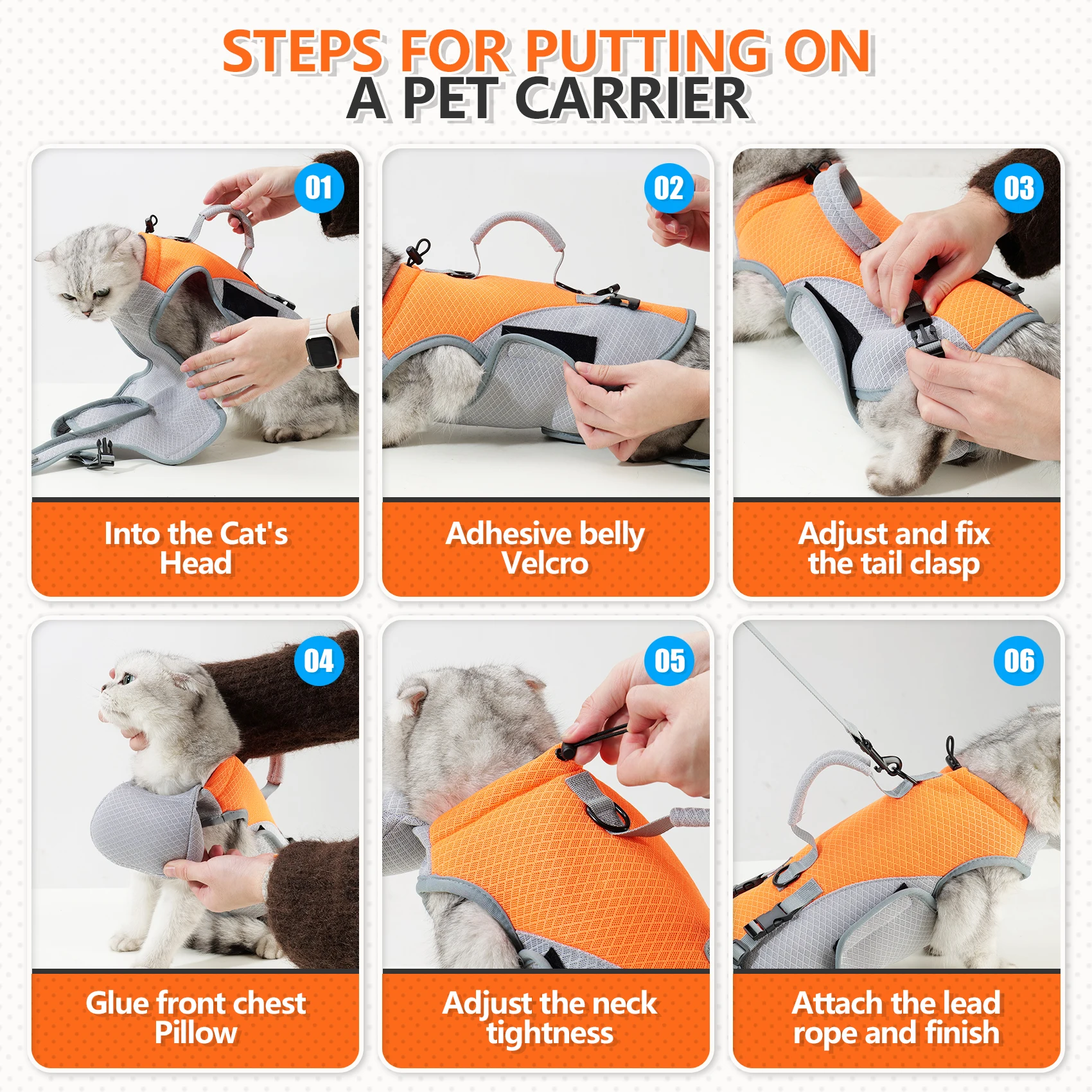 STEPS FOR PUTTING ON
A PET CARRIER

01

Into the Cat's Head

02

Adhesive belly Velcro

03

Adjust and fix the tail clasp

04

Glue front chest Pillow

05

Adjust the neck tightness

06

Attach the lead rope and finish