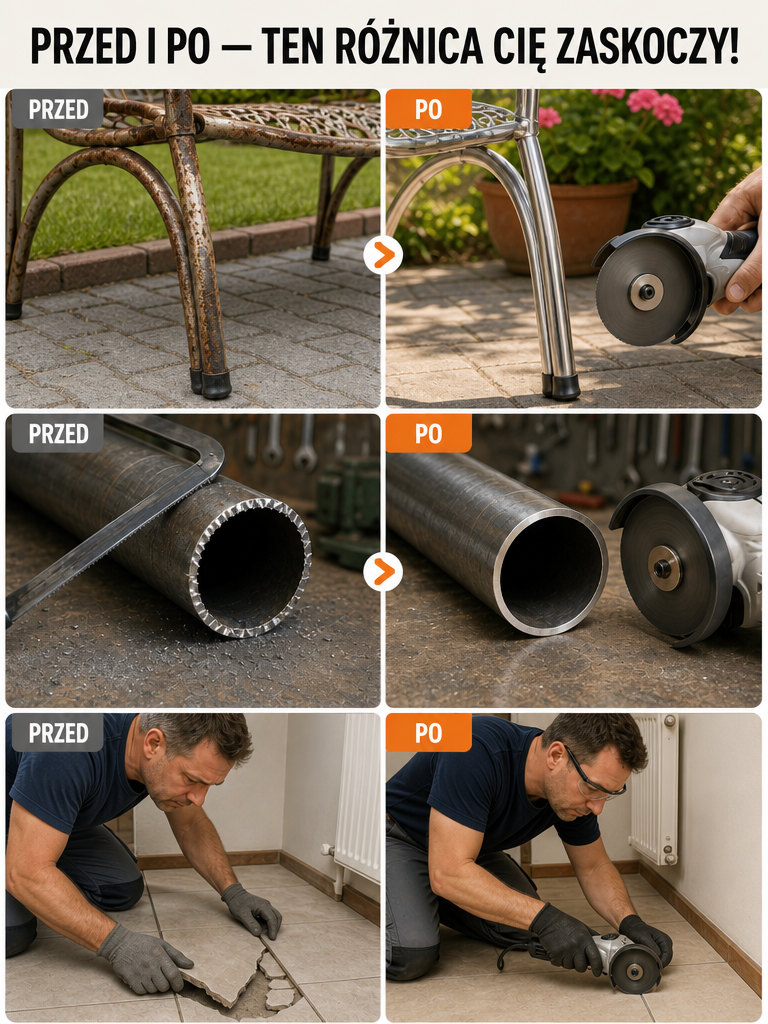 PRZED I PO — TEN RÓŻNICA CIĘ ZASKOCZY!

PRZED

PO

PRZED

PO

PRZED

PO