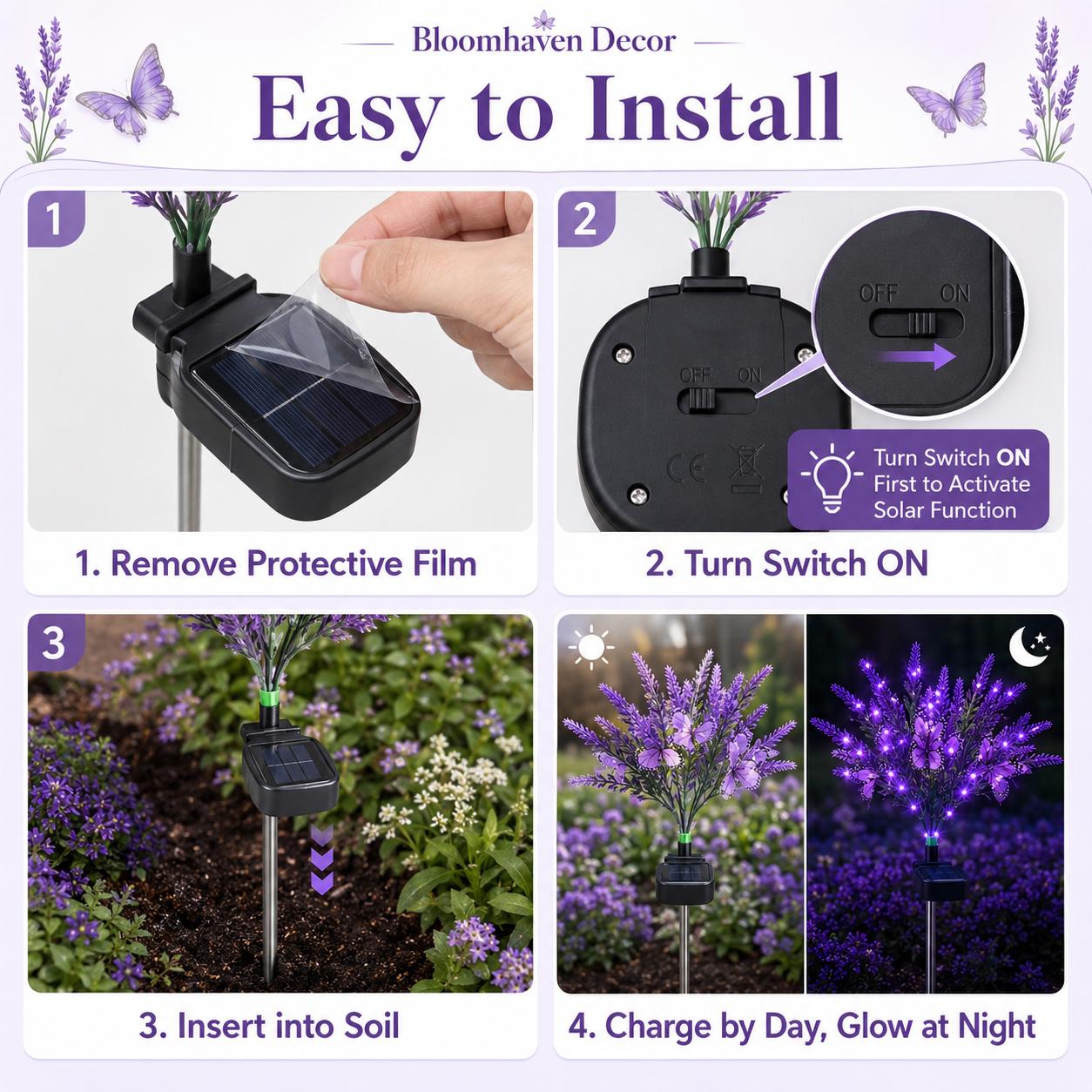 Bloomhaven Decor

Easy to Install

1

1. Remove Protective Film

2

OFF ON

OFF ON

CE

Turn Switch ON First to Activate Solar Function

2. Turn Switch ON

3

3. Insert into Soil

4. Charge by Day, Glow at Night